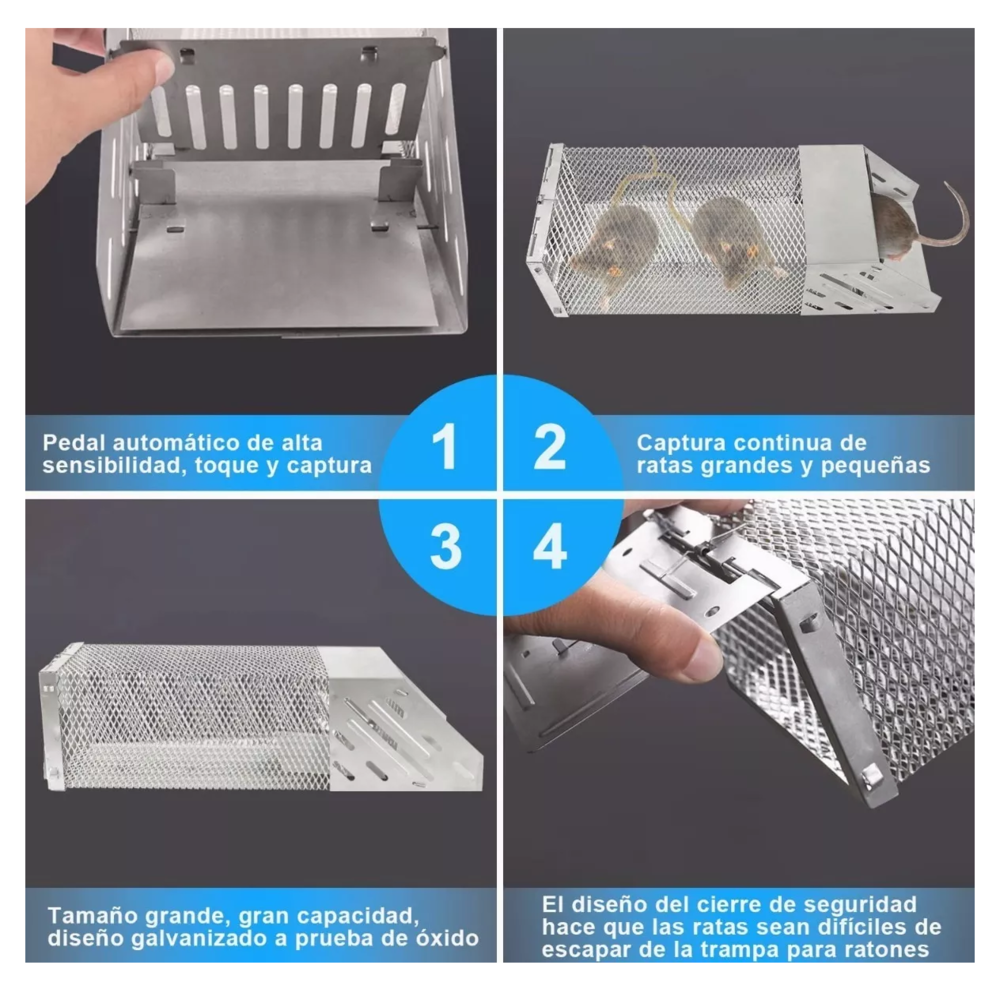 Pedal automático de alta sensibilidad, toque y captura

1

2

Captura continua de ratas grandes y pequeñas

3

4

Tamaño grande, gran capacidad, diseño galvanizado a prueba de óxido

El diseño del cierre de seguridad hace que las ratas sean difíciles de escapar de la trampa para ratones