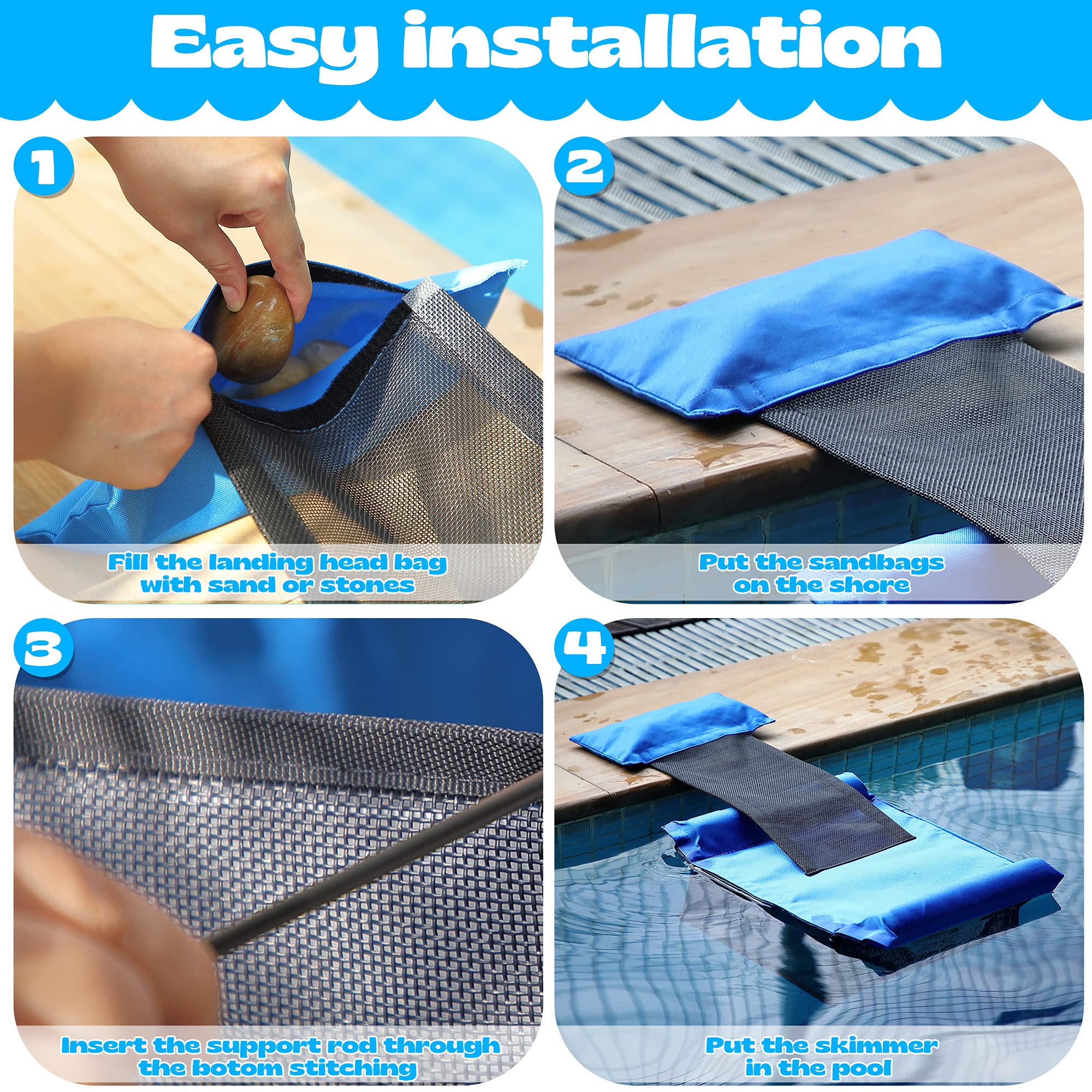 Easy installation

1

Fill the landing head bag with sand or stones

2

Put the sandbags on the shore

3

Insert the support rod through the botom stitching

4

Put the skimmer in the pool