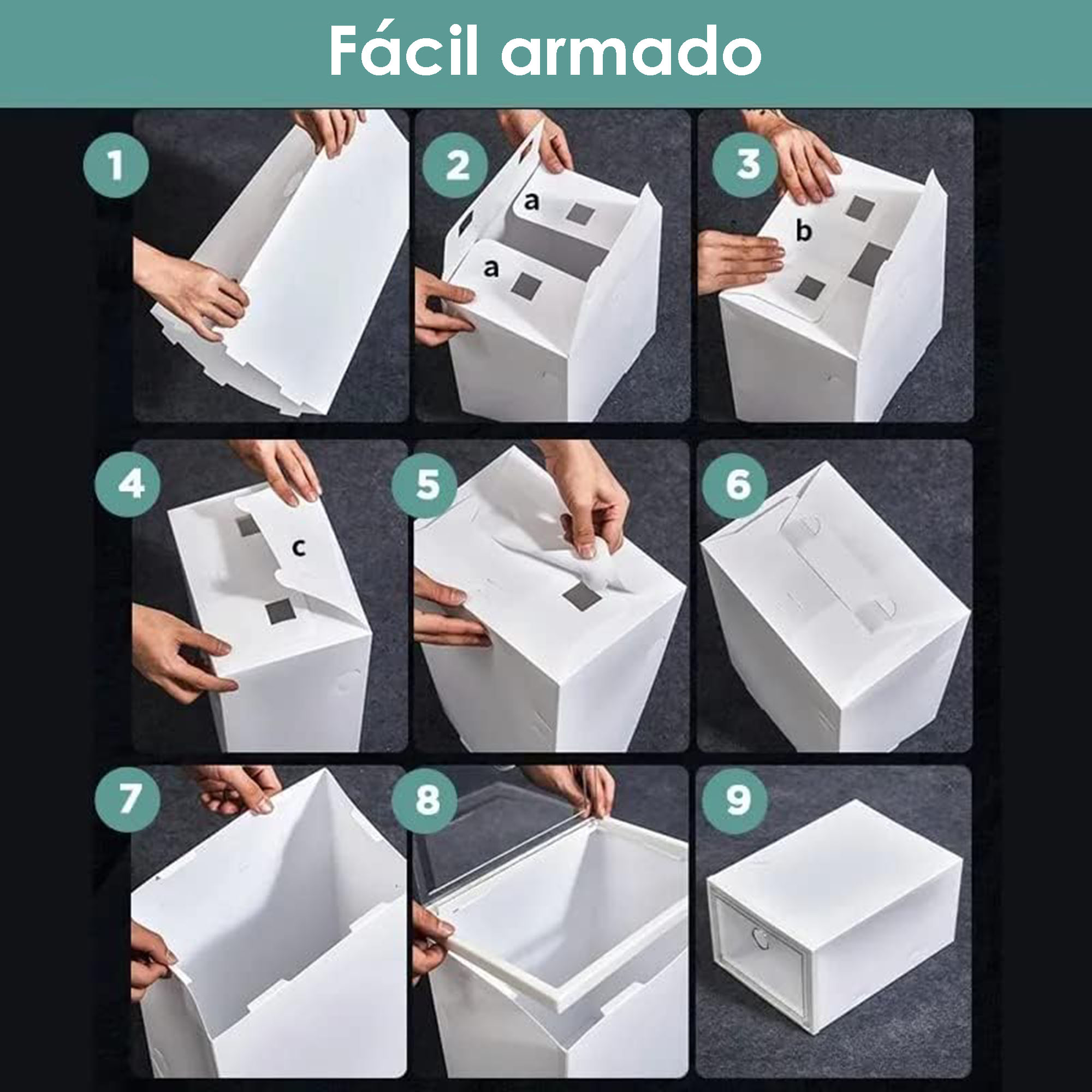 Fácil armado

1

2
a
a

3
b

4
c

5

6

7

8

9