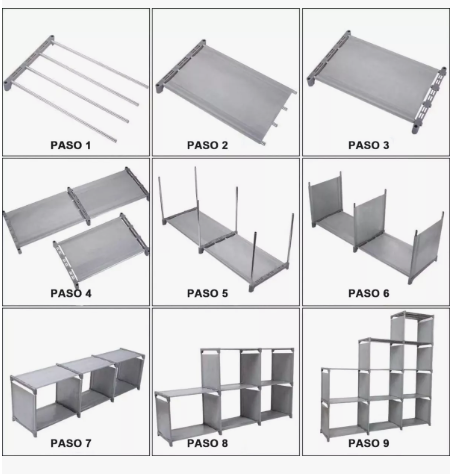 PASO 1

PASO 2

PASO 3

PASO 4

PASO 5

PASO 6

PASO 7

PASO 8

PASO 9