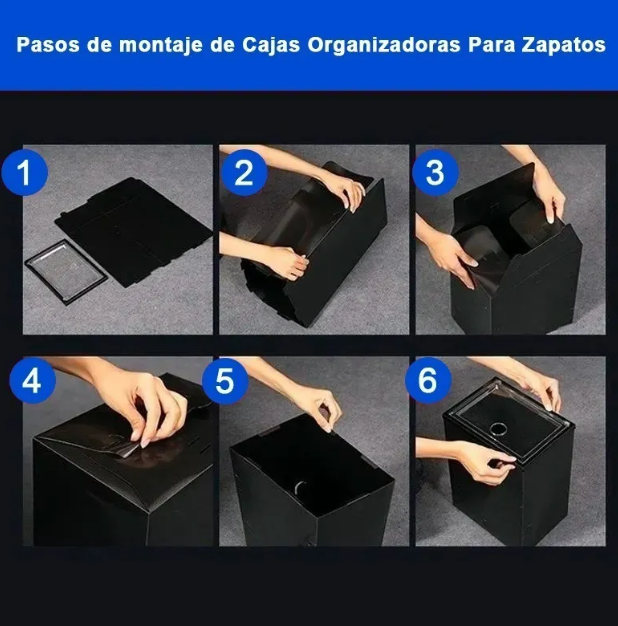 Pasos de montaje de Cajas Organizadoras Para Zapatos

1

2

3

4

5

6