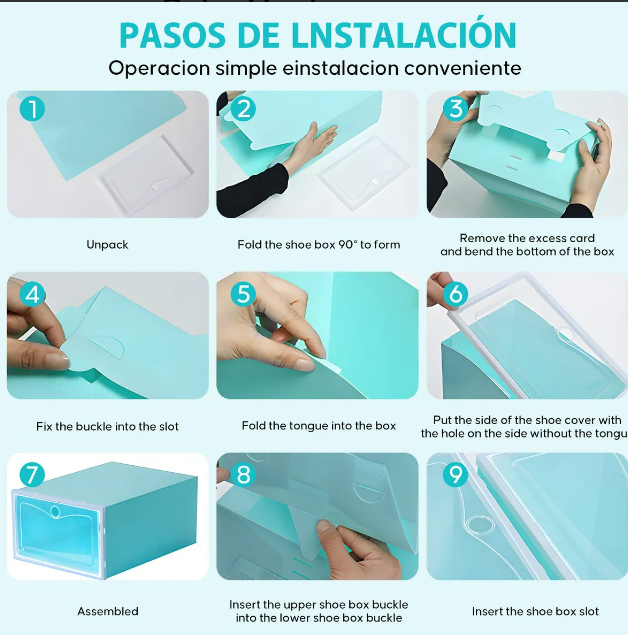 PASOS DE LNSTALACIÓN
Operacion simple einstalacion conveniente

1
Unpack

2
Fold the shoe box 90° to form

3
Remove the excess card and bend the bottom of the box

4
Fix the buckle into the slot

5
Fold the tongue into the box

6
Put the side of the shoe cover with the hole on the side without the tongu

7
Assembled

8
Insert the upper shoe box buckle into the lower shoe box buckle

9
Insert the shoe box slot