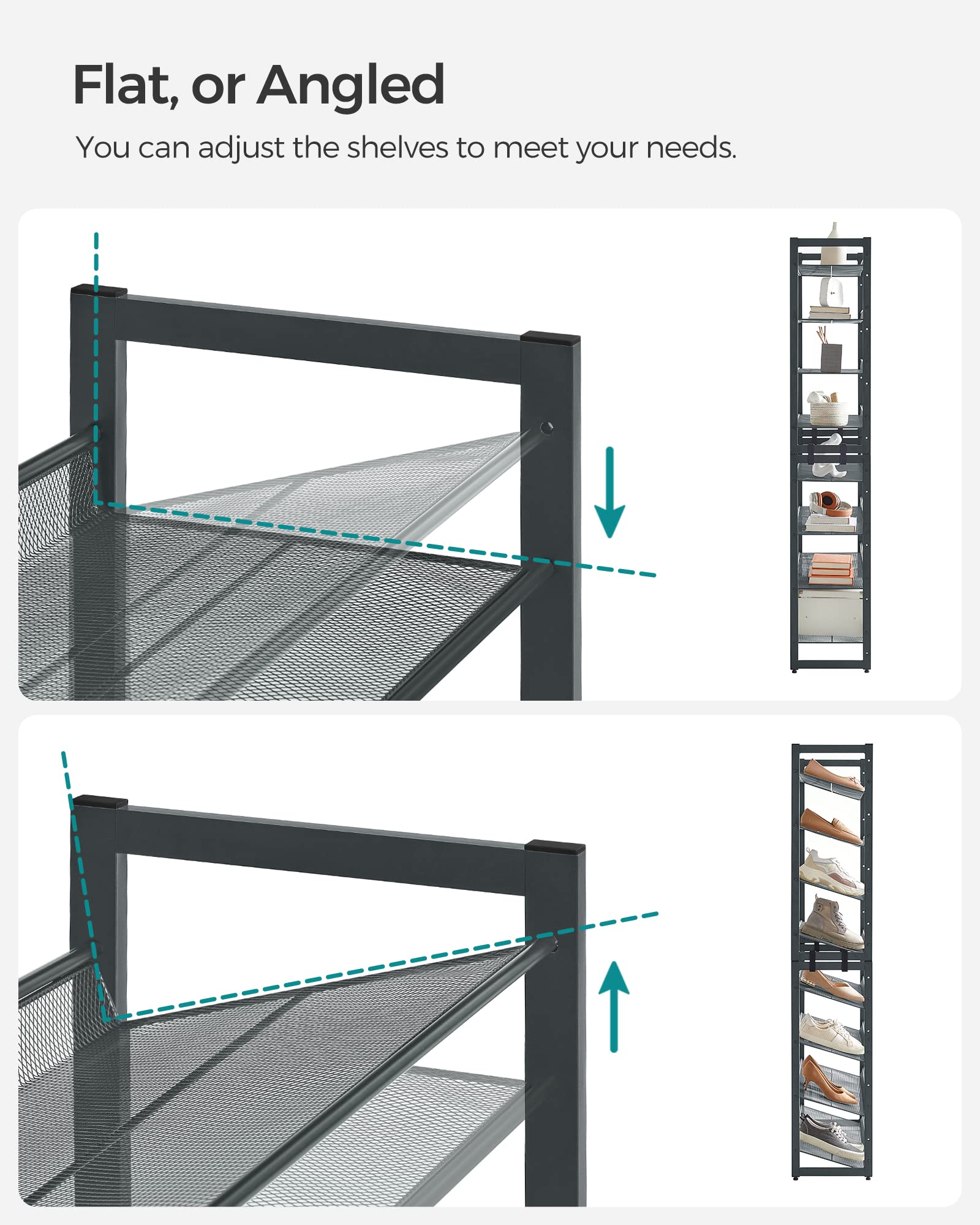 Flat, or Angled

You can adjust the shelves to meet your needs.