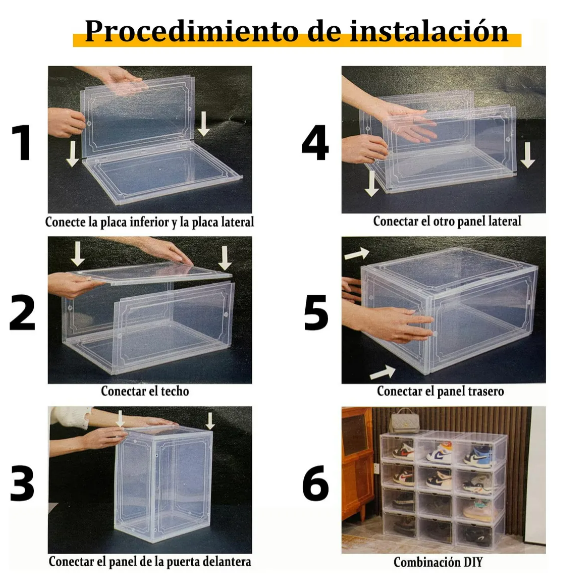 Procedimiento de instalación

1

Conecte la placa inferior y la placa lateral

2

Conectar el techo

3

Conectar el panel de la puerta delantera

4

Conectar el otro panel lateral

5

Conectar el panel trasero

6

Combinación DIY