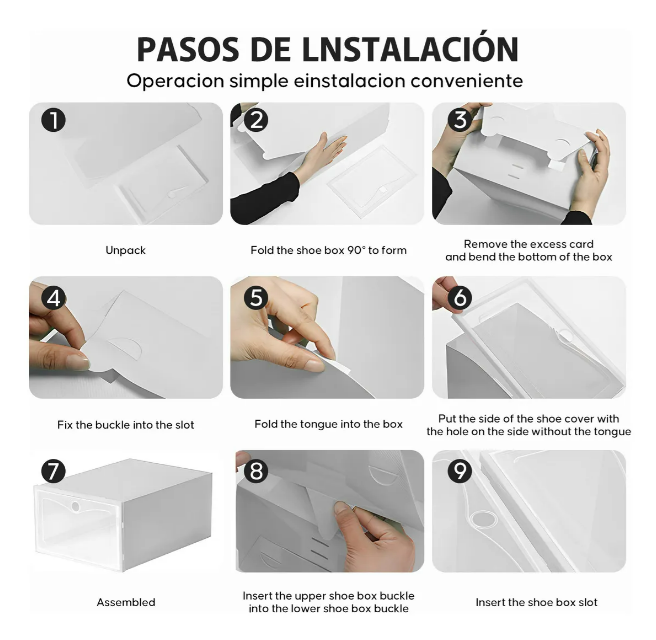 PASOS DE LNSTALACIÓN

Operacion simple einstalacion conveniente

1

Unpack

2

Fold the shoe box 90° to form

3

Remove the excess card and bend the bottom of the box

4

Fix the buckle into the slot

5

Fold the tongue into the box

6

Put the side of the shoe cover with the hole on the side without the tongue

7

Assembled

8

Insert the upper shoe box buckle into the lower shoe box buckle

9

Insert the shoe box slot