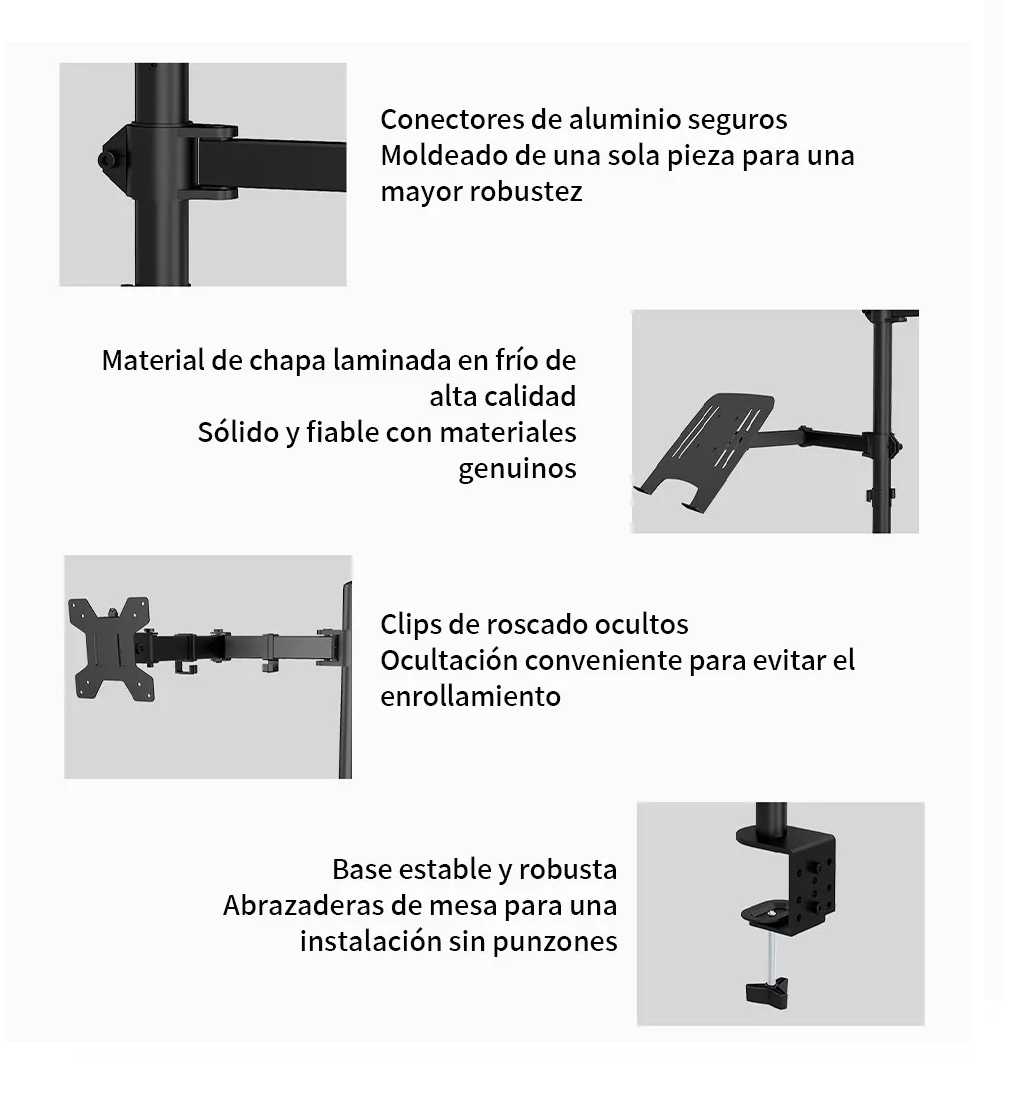 Conectores de aluminio seguros
Moldeado de una sola pieza para una mayor robustez

Material de chapa laminada en frío de alta calidad
Sólido y fiable con materiales genuinos

Clips de roscado ocultos
Ocultación conveniente para evitar el enrollamiento

Base estable y robusta
Abrazaderas de mesa para una instalación sin punzones