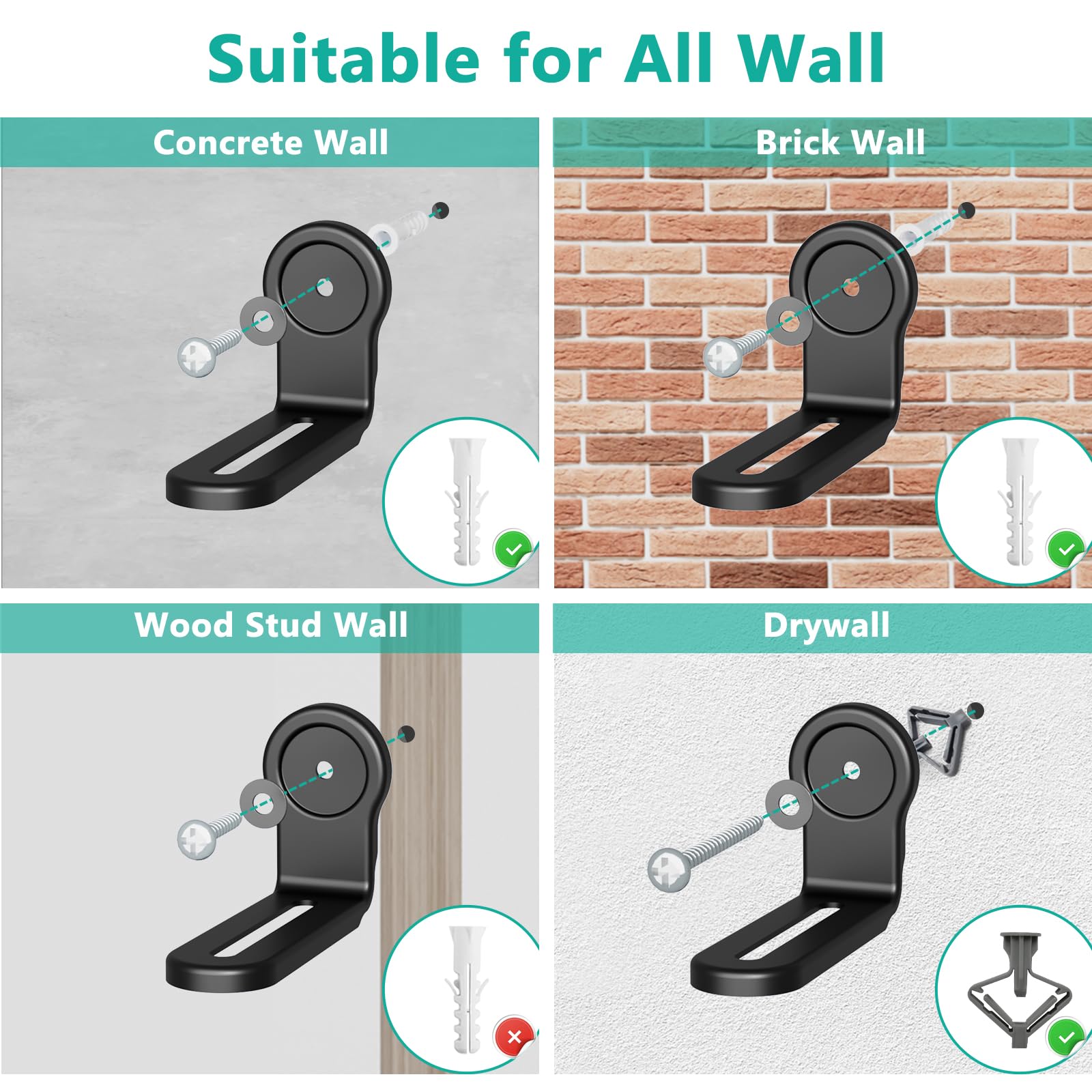 Suitable for All Wall

Concrete Wall

Brick Wall

Wood Stud Wall

Drywall