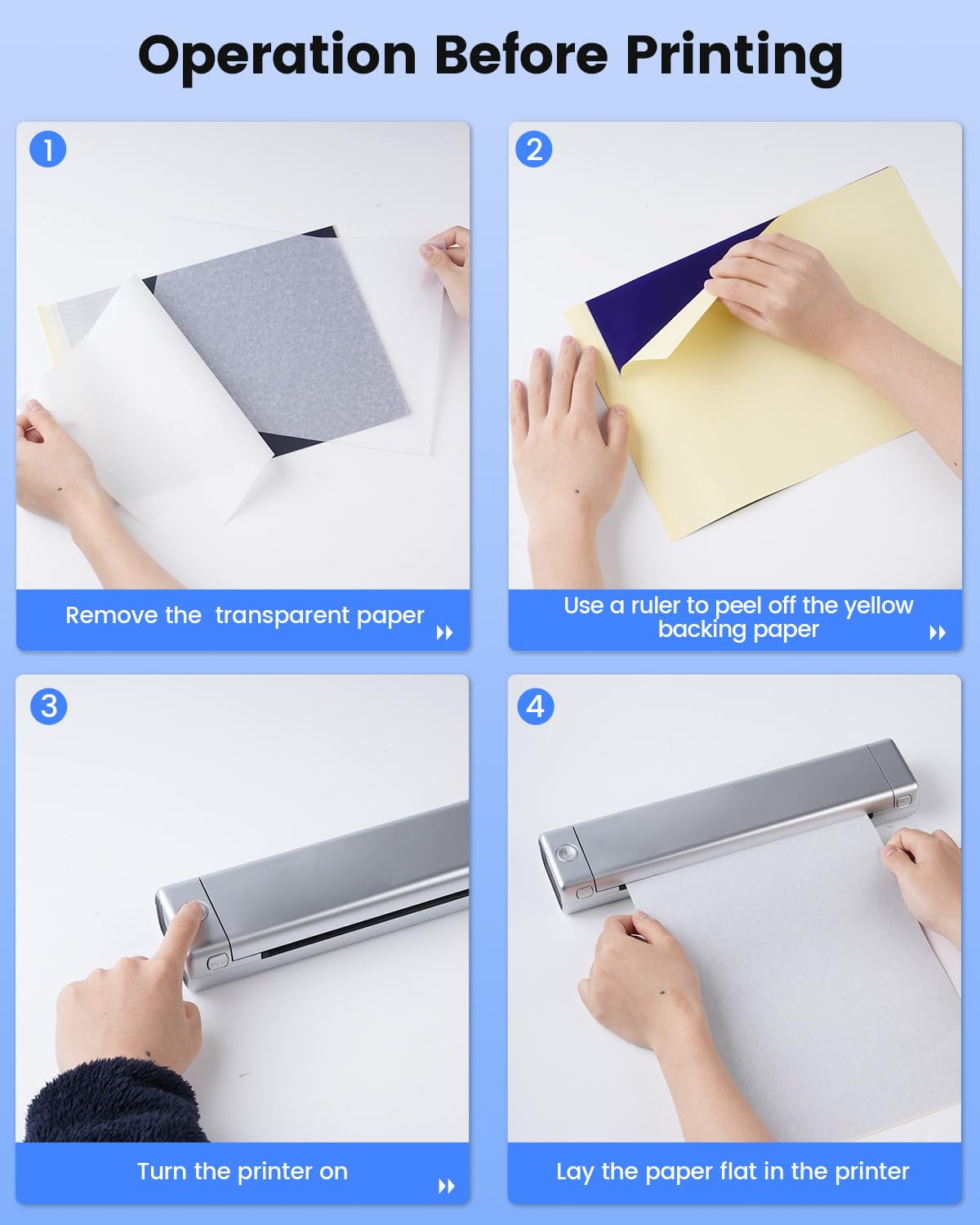 Operation Before Printing

1

Remove the  transparent paper

2

Use a ruler to peel off the yellow backing paper

3

Turn the printer on

4

Lay the paper flat in the printer