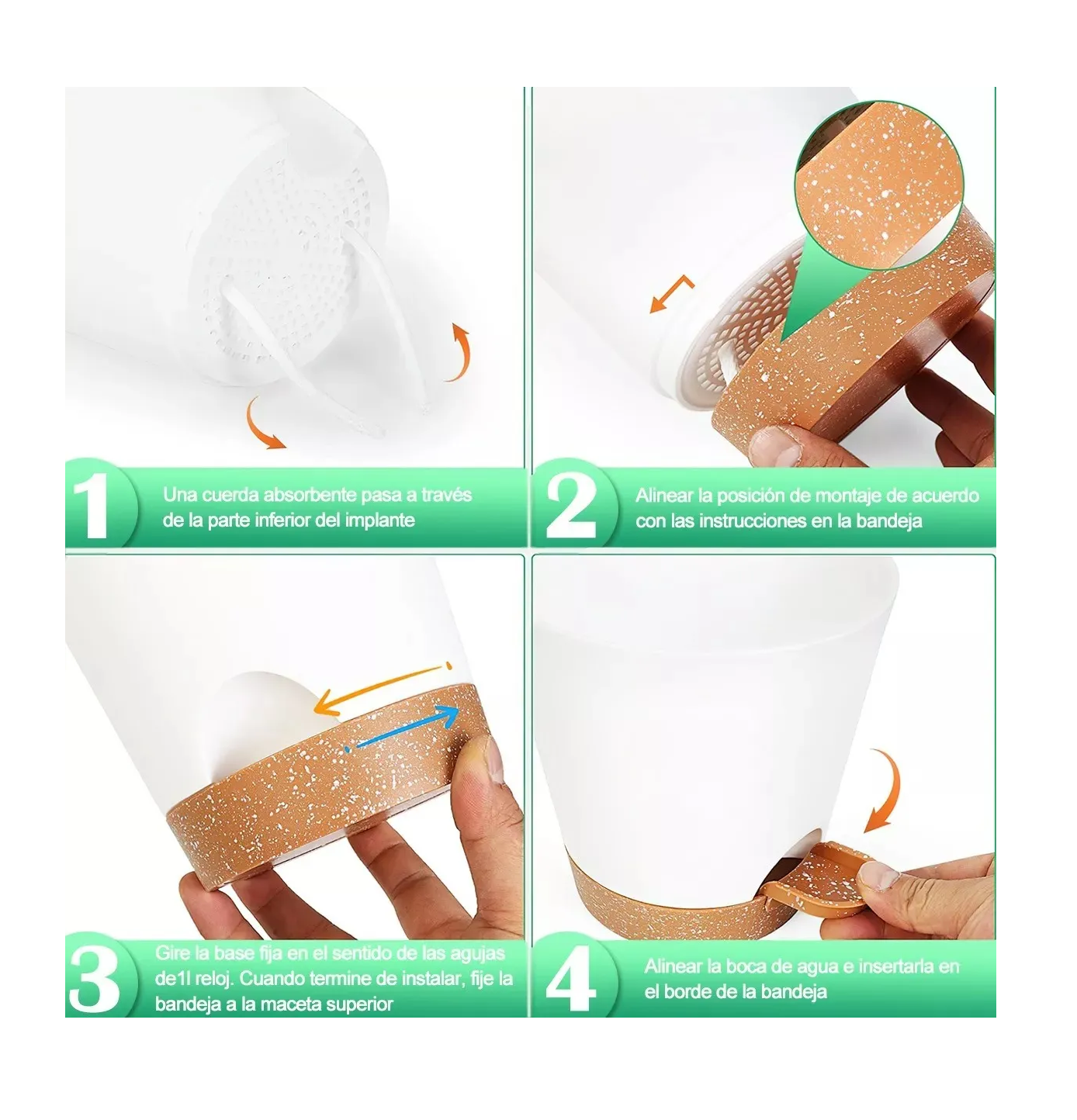 1

Una cuerda absorbente pasa a través de la parte inferior del implante

2

Alinear la posición de montaje de acuerdo con las instrucciones en la bandeja

3

Gire la base fija en el sentido de las agujas de1l reloj. Cuando termine de instalar, fije la bandeja a la maceta superior

4

Alinear la boca de agua e insertarla en el borde de la bandeja