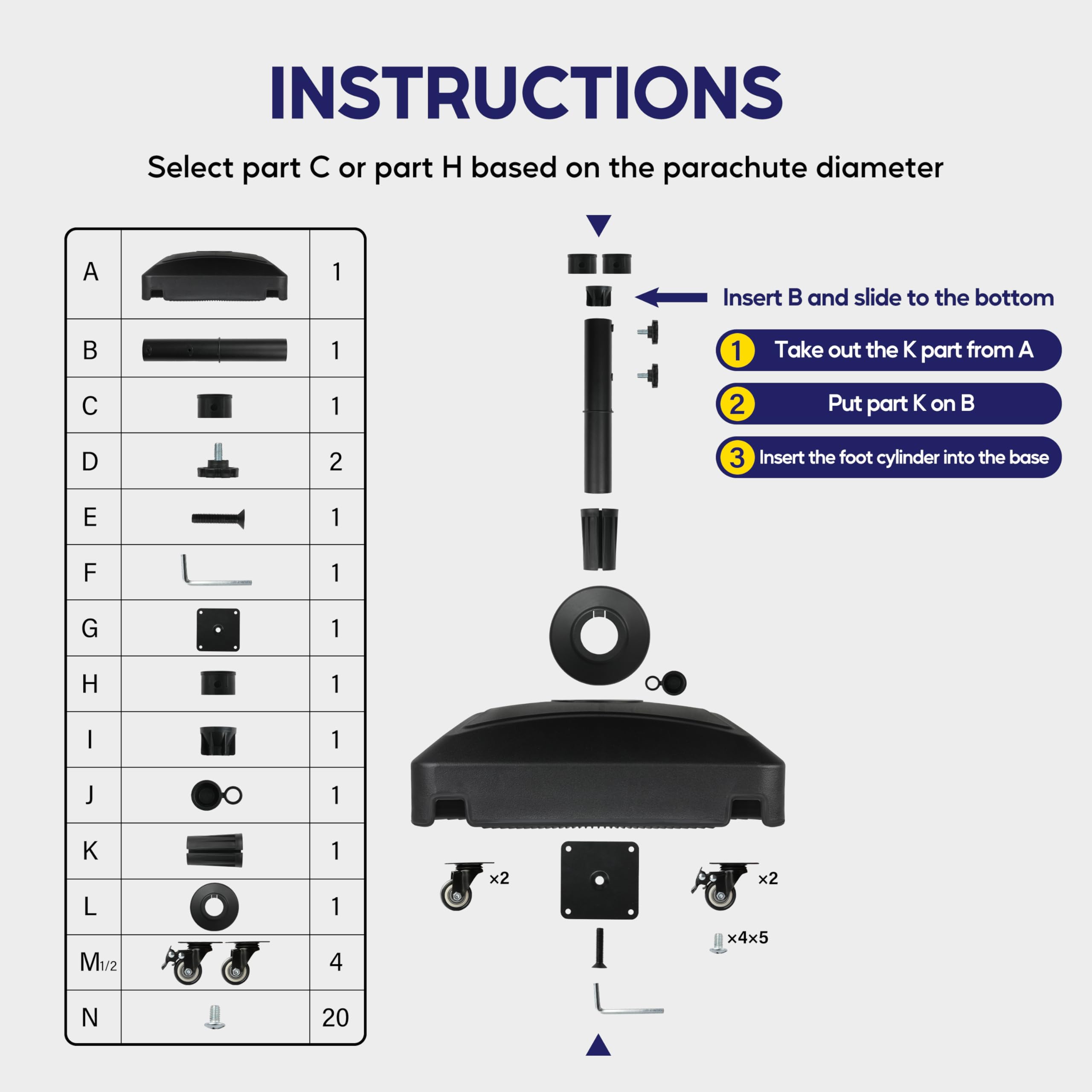 INSTRUCTIONS

Select part C or part H based on the parachute diameter

| A |  | 1 |
|---|---|---|
| B |  | 1 |
| C |  | 1 |
| D |  | 2 |
| E |  | 1 |
| F |  | 1 |
| G |  | 1 |
| H |  | 1 |
| I |  | 1 |
| J |  | 1 |
| K |  | 1 |
| L |  | 1 |
| M1/2 |  | 4 |
| N |  | 20 |

Insert B and slide to the bottom

1 Take out the K part from A

2 Put part K on B

3 Insert the foot cylinder into the base

×2

×2

×4×5