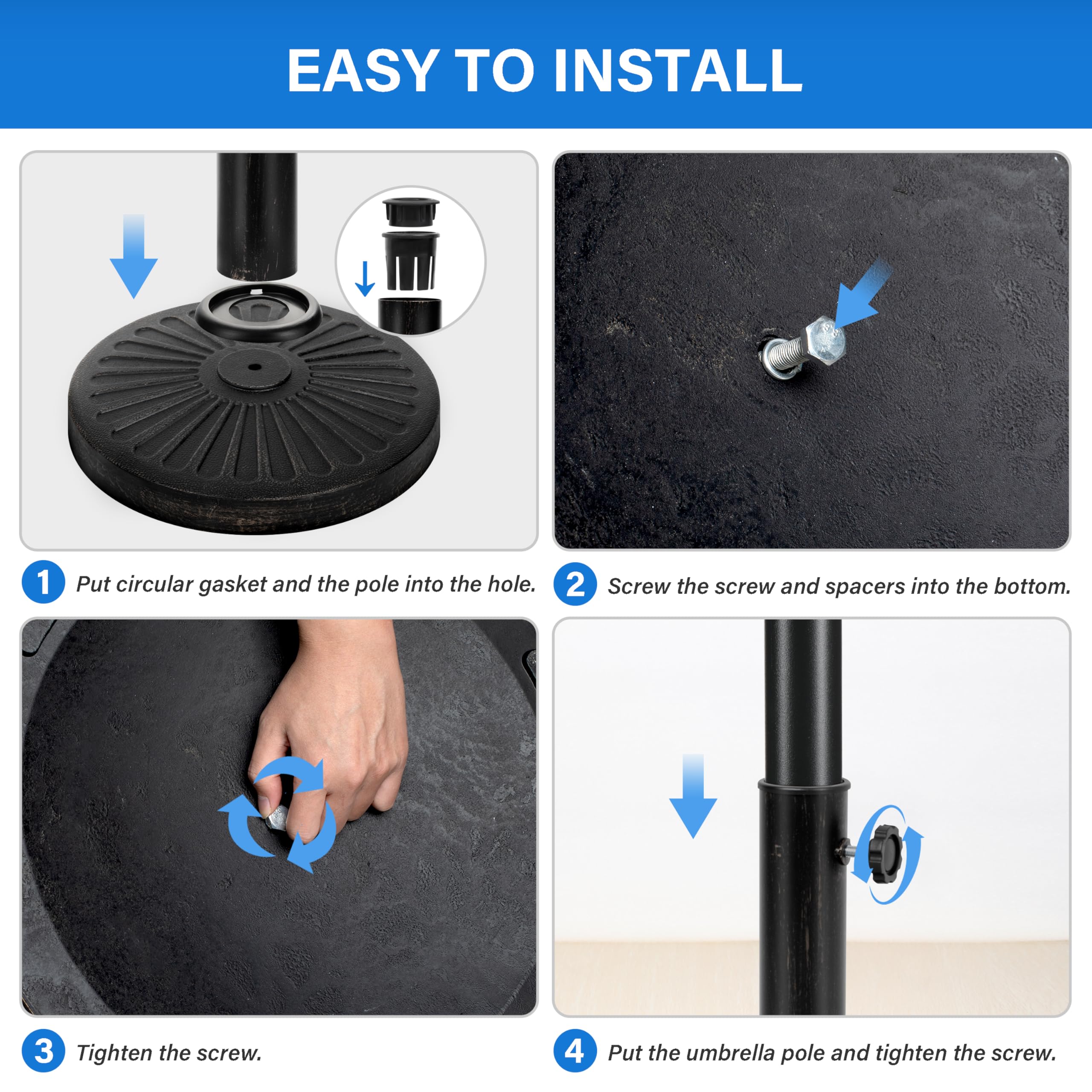 EASY TO INSTALL

1 Put circular gasket and the pole into the hole.

2 Screw the screw and spacers into the bottom.

3 Tighten the screw.

4 Put the umbrella pole and tighten the screw.