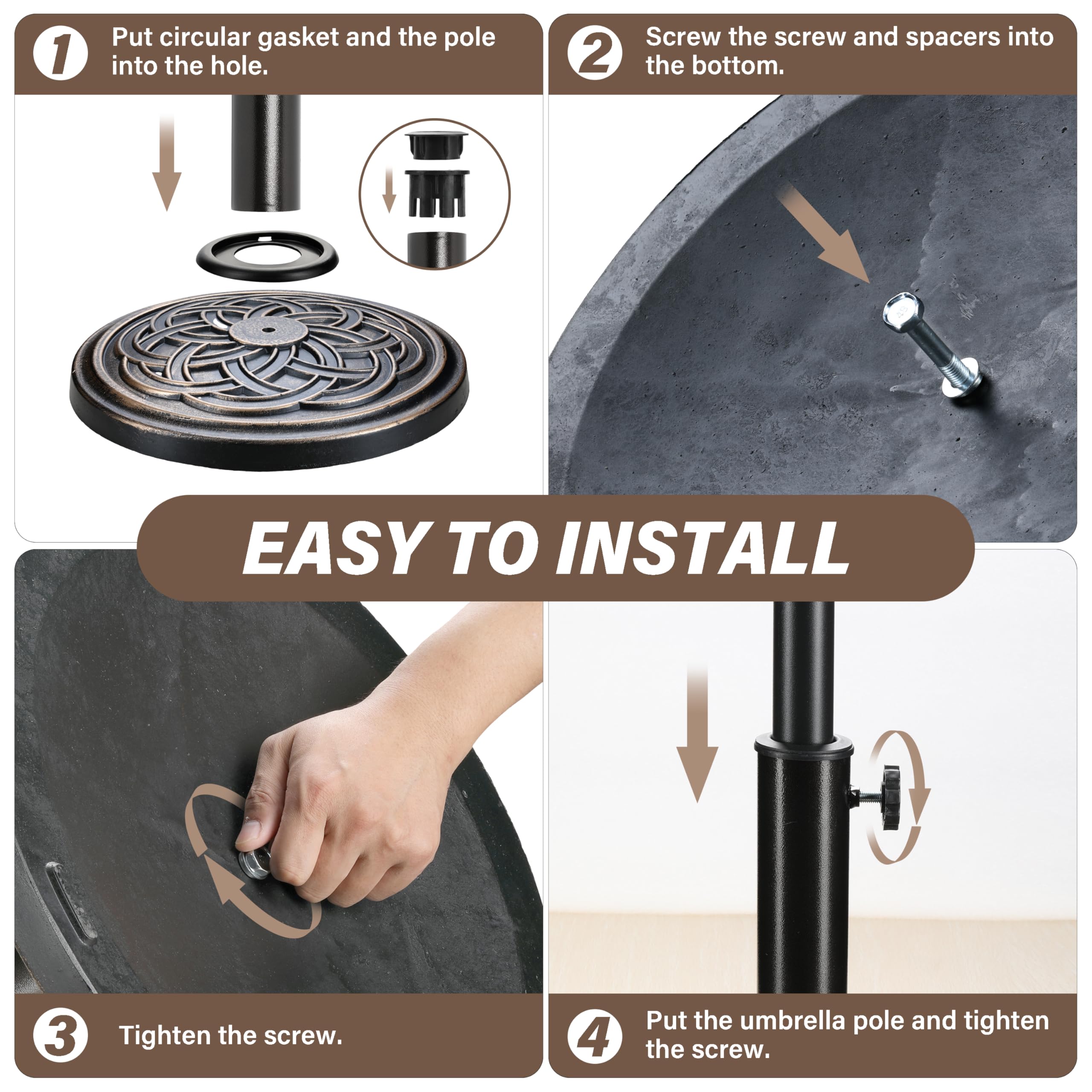 1 Put circular gasket and the pole into the hole.

2 Screw the screw and spacers into the bottom.

EASY TO INSTALL

3 Tighten the screw.

4 Put the umbrella pole and tighten the screw.