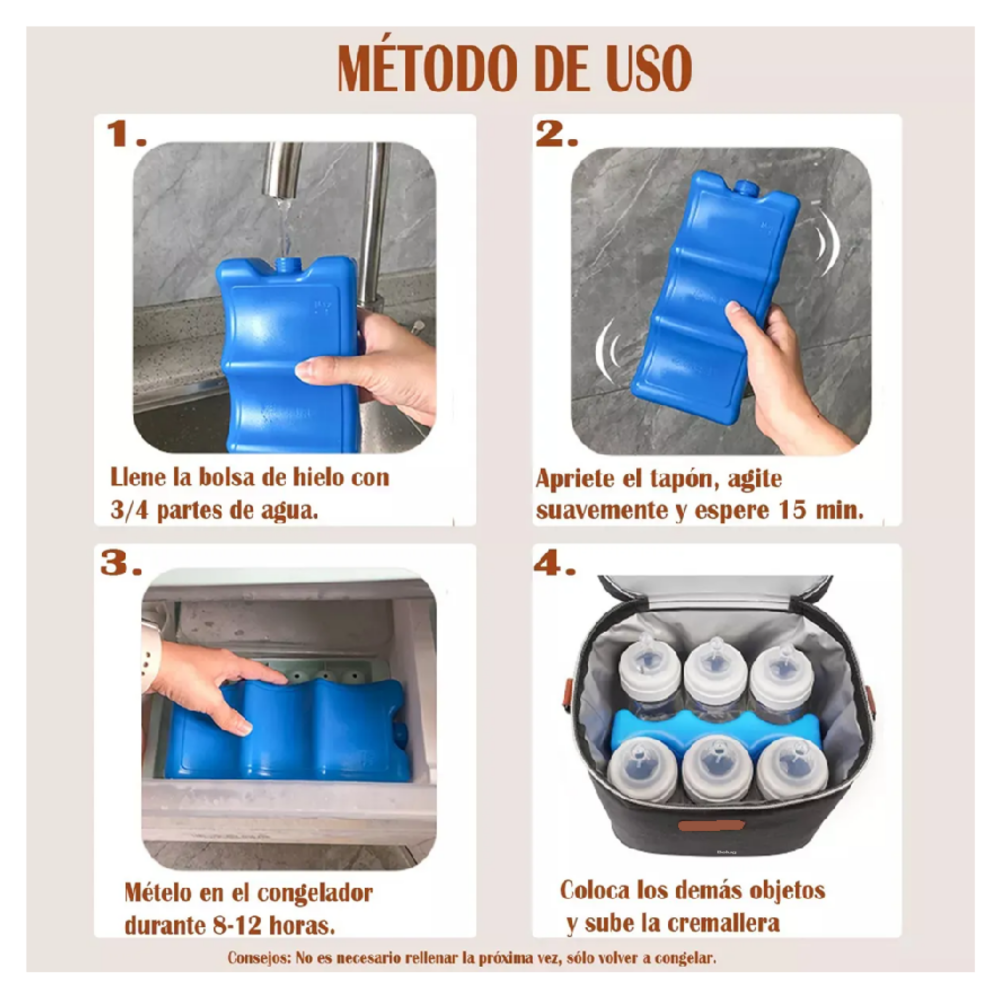 MÉTODO DE USO

1.

Llene la bolsa de hielo con 3/4 partes de agua.

2.

Apriete el tapón, agite suavemente y espere 15 min.

3.

Mételo en el congelador durante 8-12 horas.

4.

Coloca los demás objetos y sube la cremallera

Consejos: No es necesario rellenar la próxima vez, sólo volver a congelar.