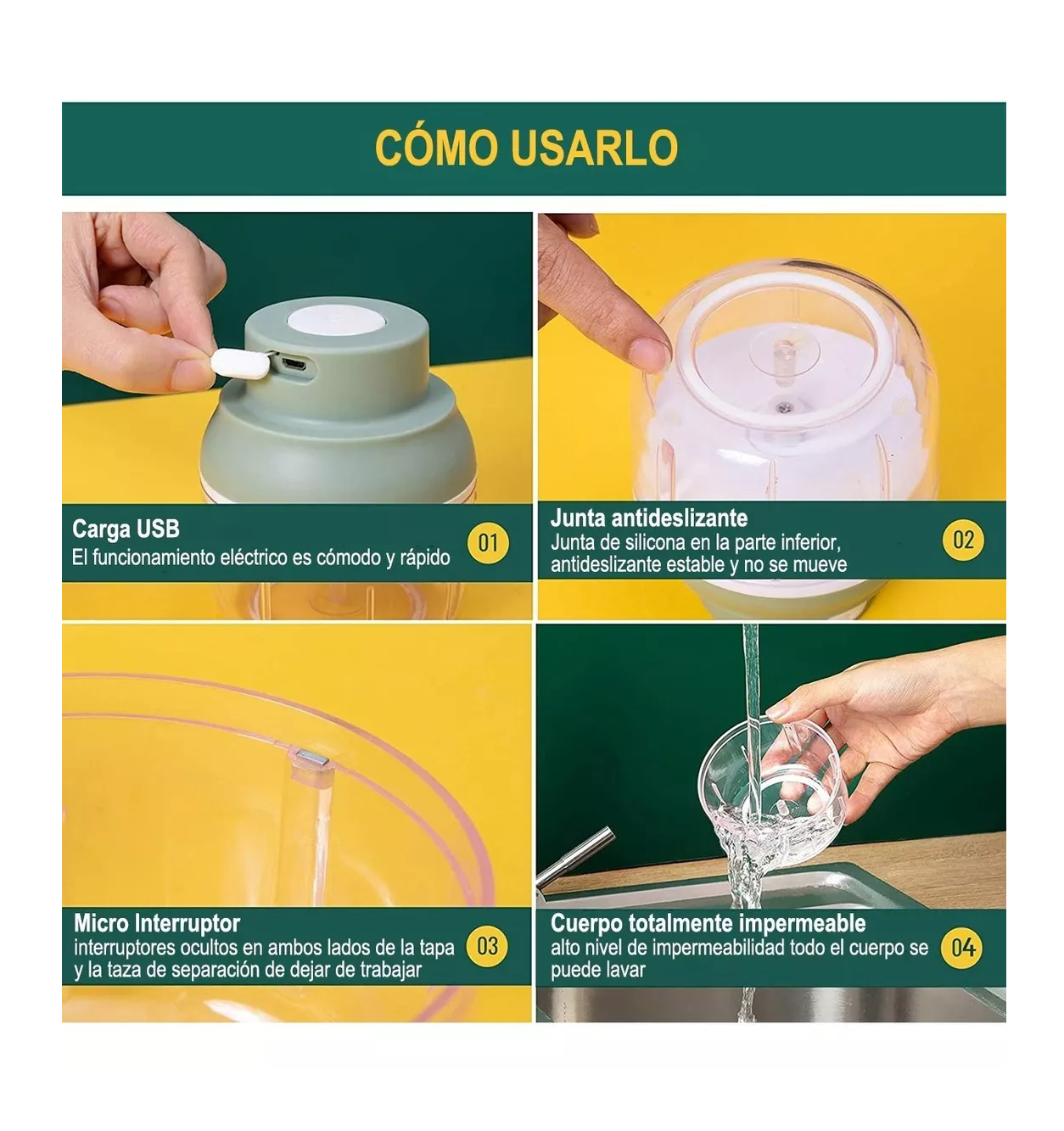 CÓMO USARLO

Carga USB
El funcionamiento eléctrico es cómodo y rápido
01

Junta antideslizante
Junta de silicona en la parte inferior, antideslizante estable y no se mueve
02

Micro Interruptor
interruptores ocultos en ambos lados de la tapa y la taza de separación de dejar de trabajar
03

Cuerpo totalmente impermeable
alto nivel de impermeabilidad todo el cuerpo se puede lavar
04