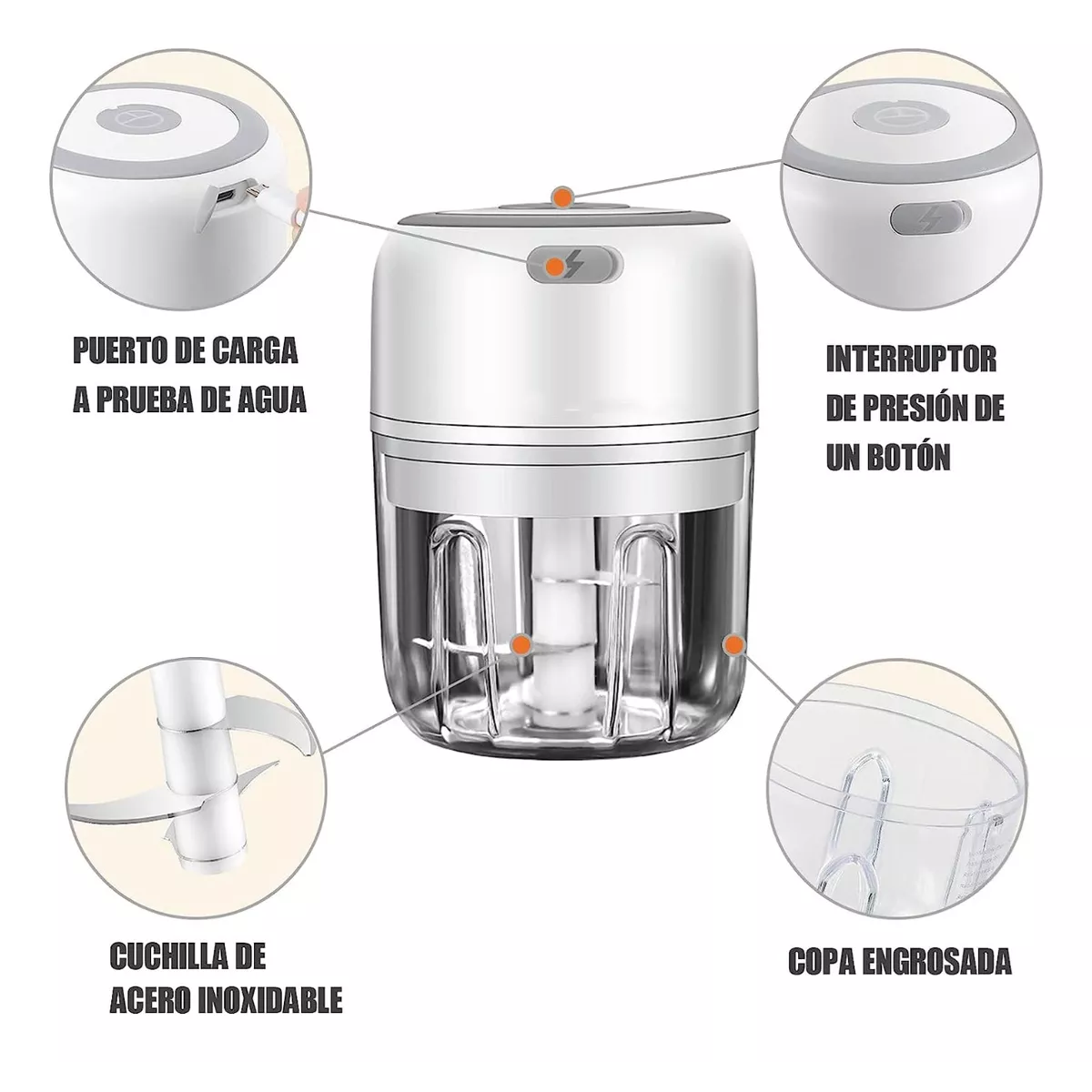 PUERTO DE CARGA A PRUEBA DE AGUA

INTERRUPTOR DE PRESIÓN DE UN BOTÓN

CUCHILLA DE ACERO INOXIDABLE

COPA ENGROSADA