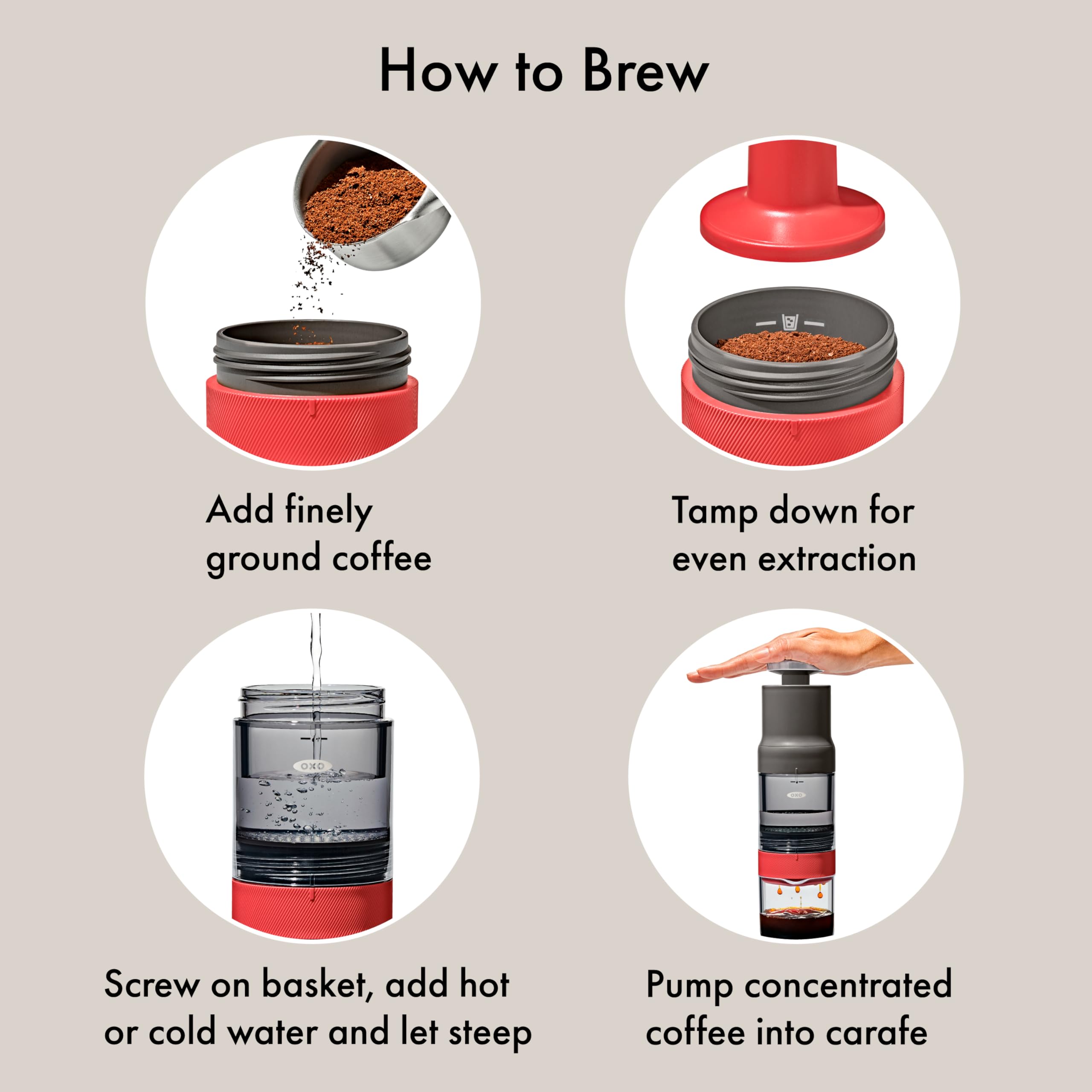 How to Brew

Add finely ground coffee

Tamp down for even extraction

OXO

Screw on basket, add hot or cold water and let steep

OXO

Pump concentrated coffee into carafe