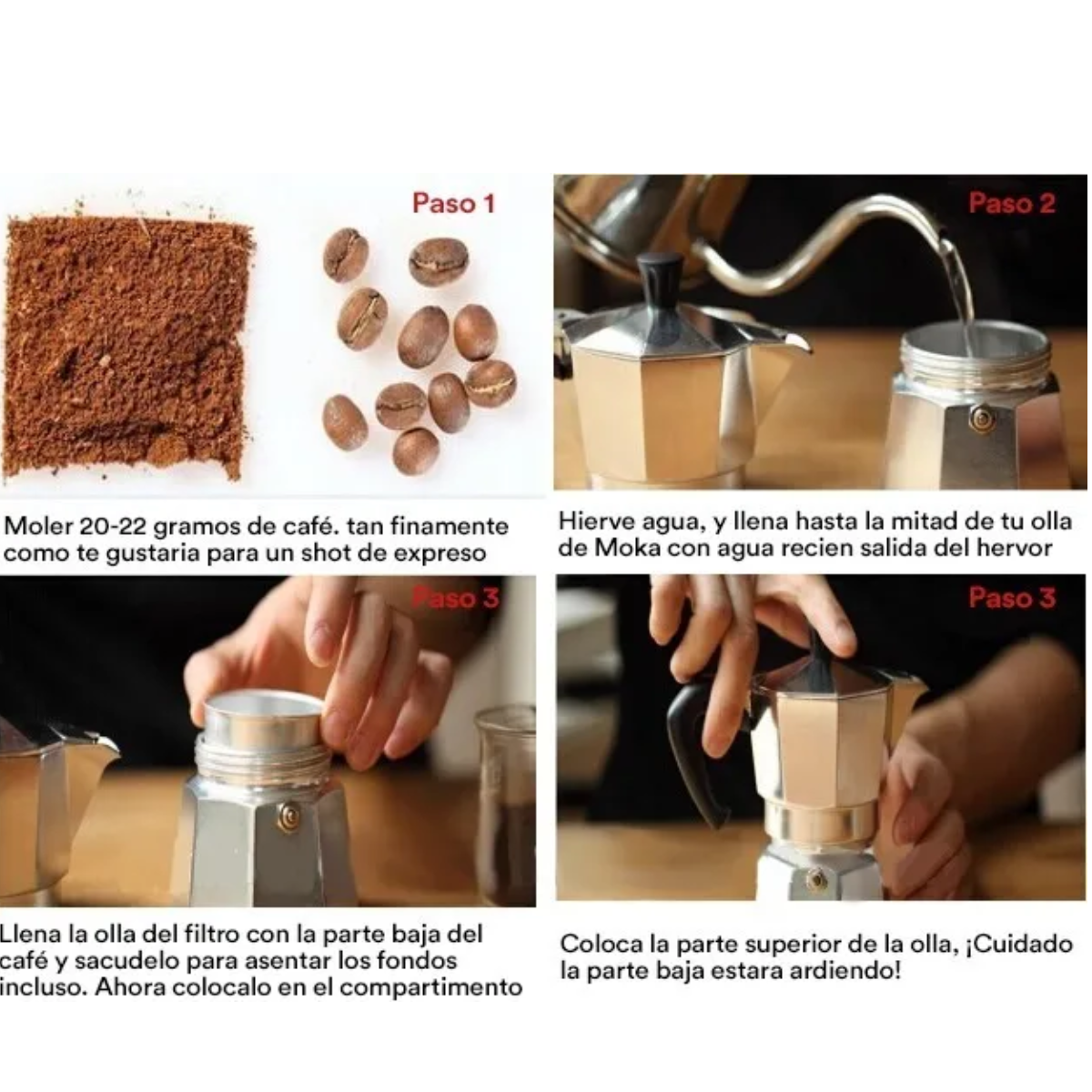 Paso 1

Moler 20-22 gramos de café. tan finamente como te gustaria para un shot de expreso

Paso 2

Hierve agua, y llena hasta la mitad de tu olla de Moka con agua recien salida del hervor

Paso 3

Llena la olla del filtro con la parte baja del café y sacudelo para asentar los fondos incluso. Ahora colocalo en el compartimento

Paso 3

Coloca la parte superior de la olla, ¡Cuidado la parte baja estara ardiendo!