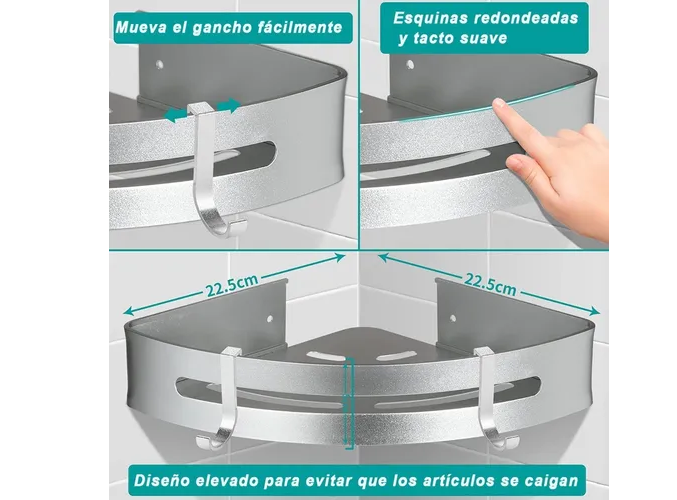 Mueva el gancho fácilmente

Esquinas redondeadas y tacto suave

22.5cm

22.5cm

Diseño elevado para evitar que los artículos se caigan