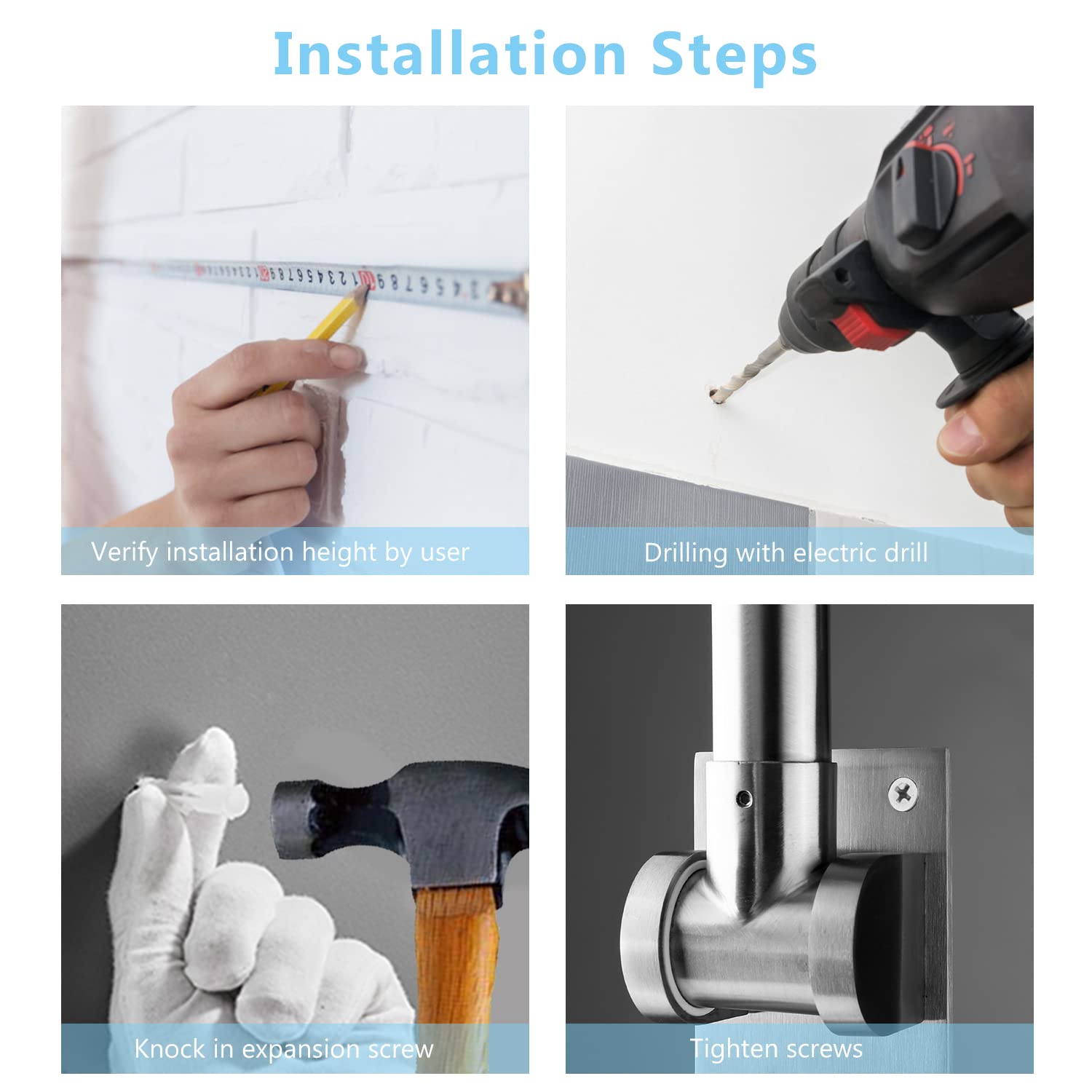 Installation Steps

Verify installation height by user

Drilling with electric drill

Knock in expansion screw

Tighten screws