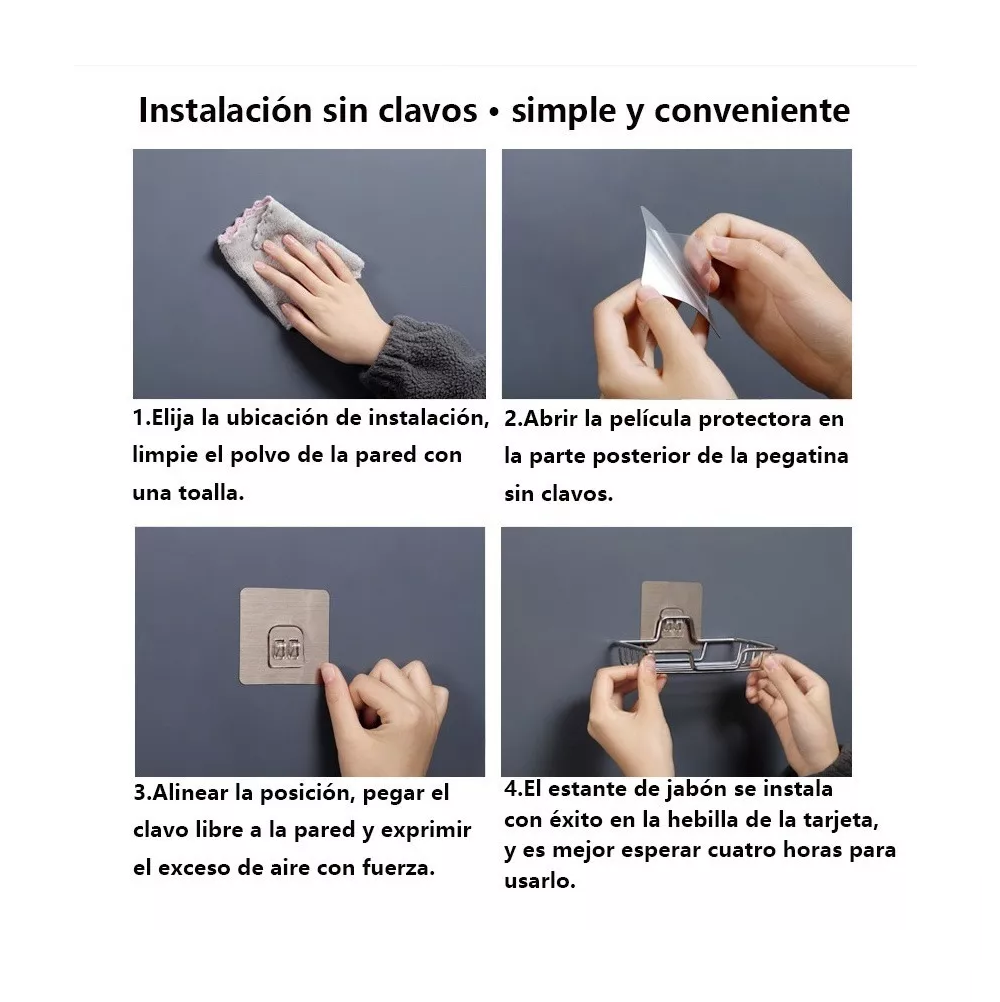 Instalación sin clavos • simple y conveniente

1.Elija la ubicación de instalación, limpie el polvo de la pared con una toalla.

2.Abrir la película protectora en la parte posterior de la pegatina sin clavos.

3.Alinear la posición, pegar el clavo libre a la pared y exprimir el exceso de aire con fuerza.

4.El estante de jabón se instala con éxito en la hebilla de la tarjeta, y es mejor esperar cuatro horas para usarlo.