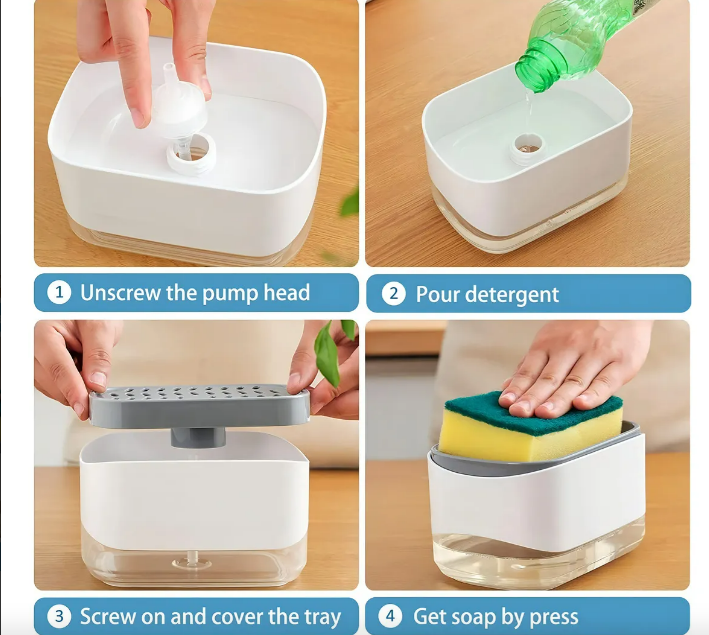 1 Unscrew the pump head

2 Pour detergent

3 Screw on and cover the tray

4 Get soap by press