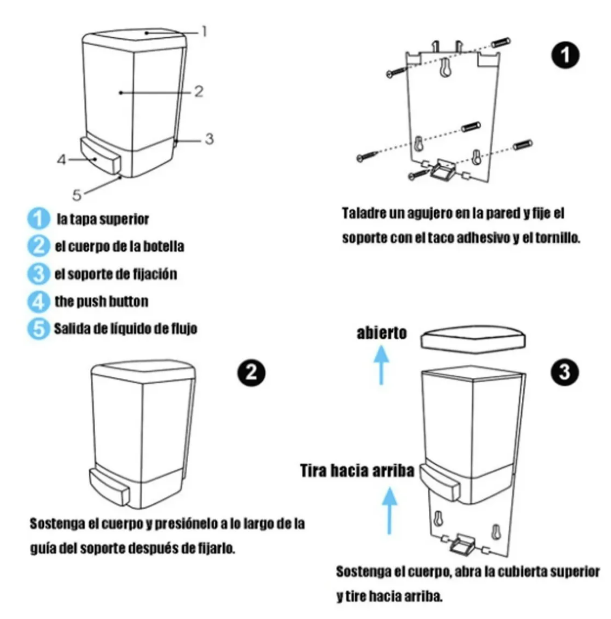 1
2
3
4
5

1 la tapa superior
2 el cuerpo de la botella
3 el soporte de fijación
4 the push button
5 Salida de líquido de flujo

1

Taladre un agujero en la pared y fije el soporte con el taco adhesivo y el tornillo.

2

Sostenga el cuerpo y presiónelo a lo largo de la guía del soporte después de fijarlo.

abierto

3

Tira hacia arriba

Sostenga el cuerpo, abra la cubierta superior y tire hacia arriba.