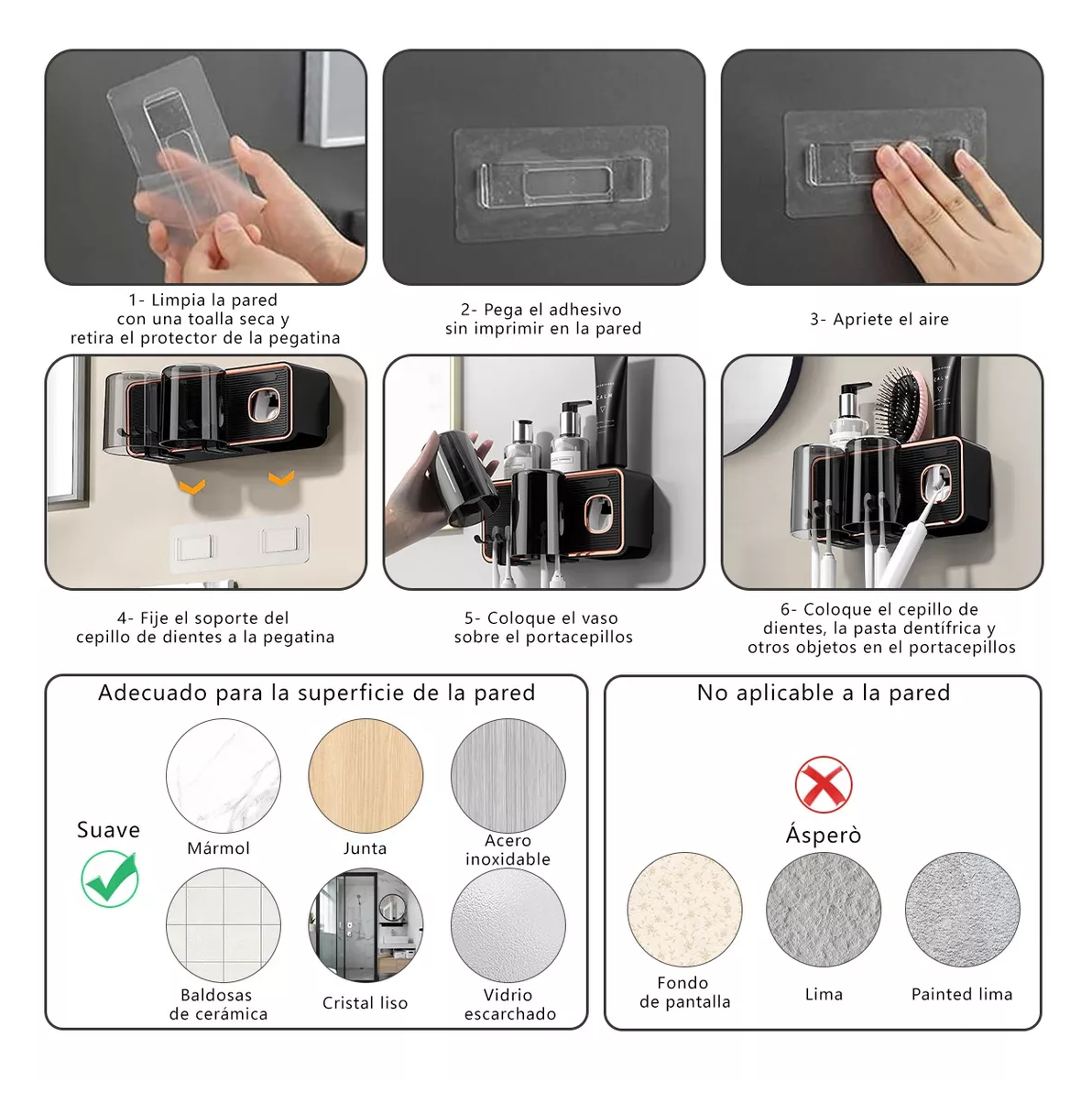 1- Limpia la pared con una toalla seca y retira el protector de la pegatina

2- Pega el adhesivo sin imprimir en la pared

3- Apriete el aire

4- Fije el soporte del cepillo de dientes a la pegatina

5- Coloque el vaso sobre el portacepillos

6- Coloque el cepillo de dientes, la pasta dentífrica y otros objetos en el portacepillos

Adecuado para la superficie de la pared

Suave

Mármol

Junta

Acero inoxidable

Baldosas de cerámica

Cristal liso

Vidrio escarchado

No aplicable a la pared

Ásperò

Fondo de pantalla

Lima

Painted lima