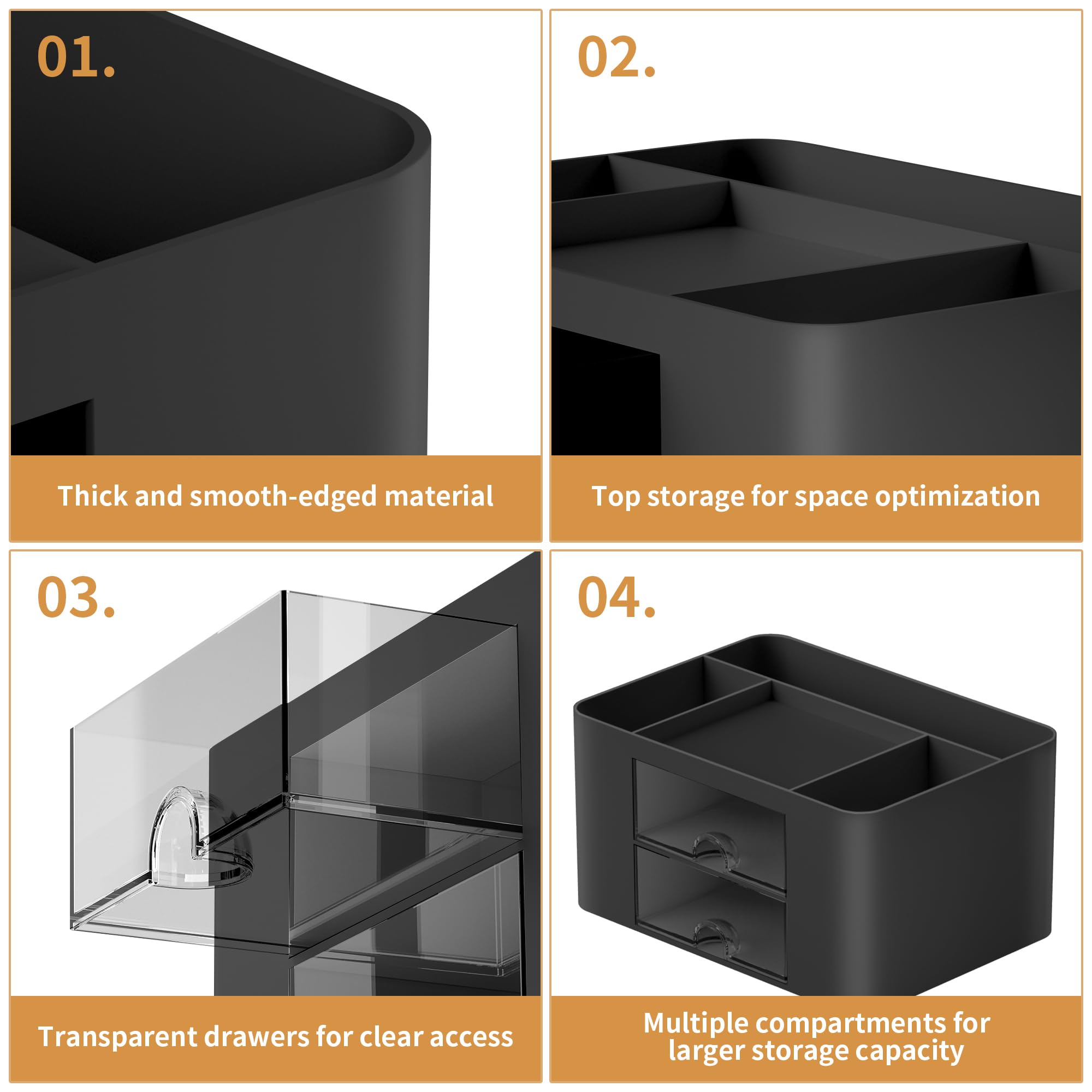 01.

Thick and smooth-edged material

02.

Top storage for space optimization

03.

Transparent drawers for clear access

04.

Multiple compartments for larger storage capacity