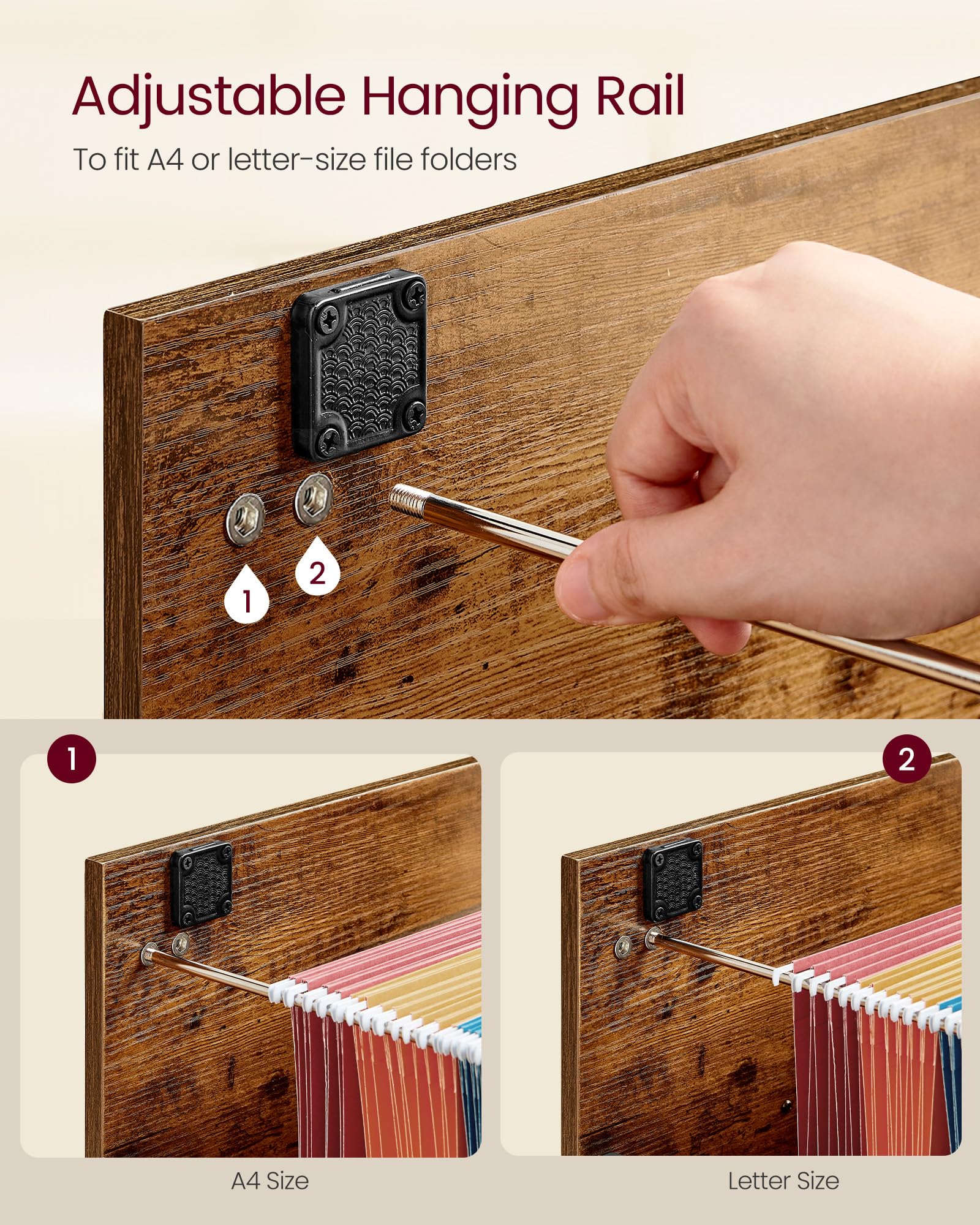 Adjustable Hanging Rail

To fit A4 or letter-size file folders

1

2

1

2

A4 Size

Letter Size