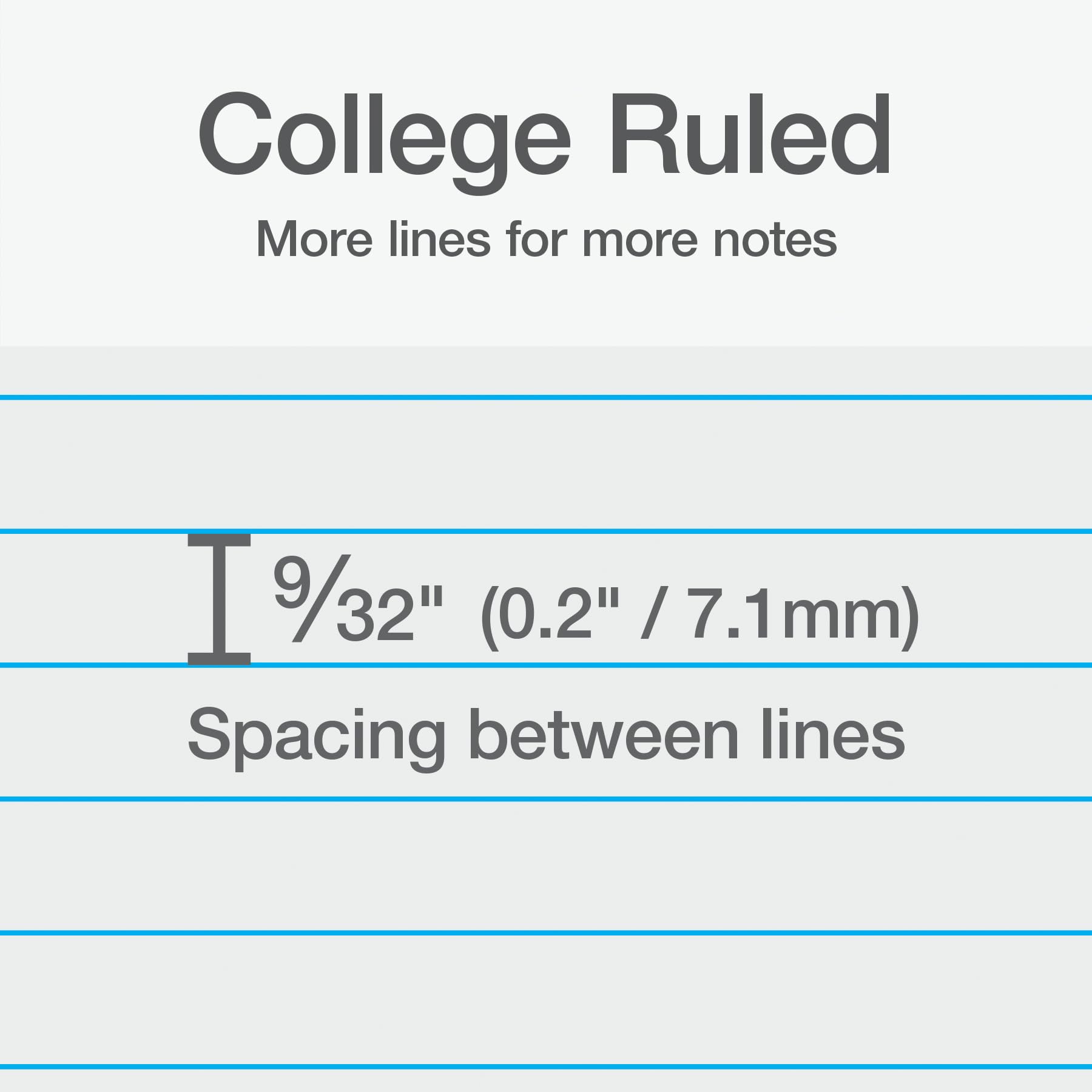 College Ruled

More lines for more notes

$\frac{9}{32}$" (0.2" / 7.1mm)

Spacing between lines