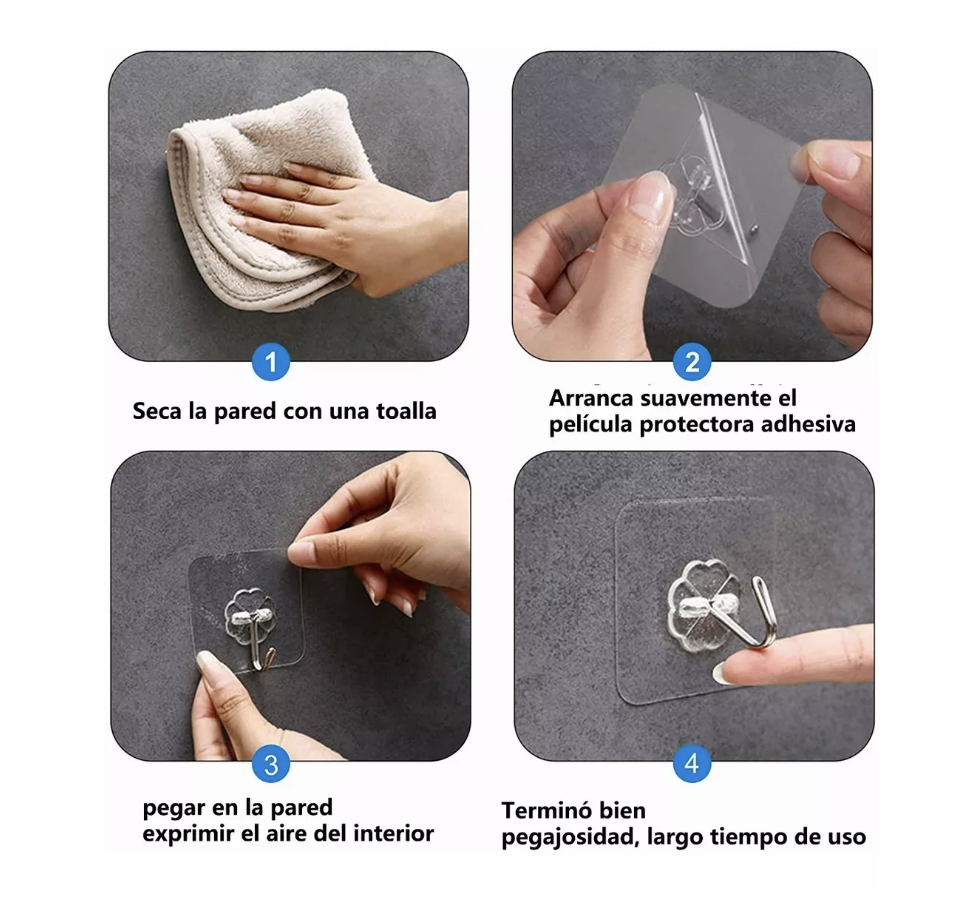 1

Seca la pared con una toalla

2

Arranca suavemente el película protectora adhesiva

3

pegar en la pared
exprimir el aire del interior

4

Terminó bien
pegajosidad, largo tiempo de uso