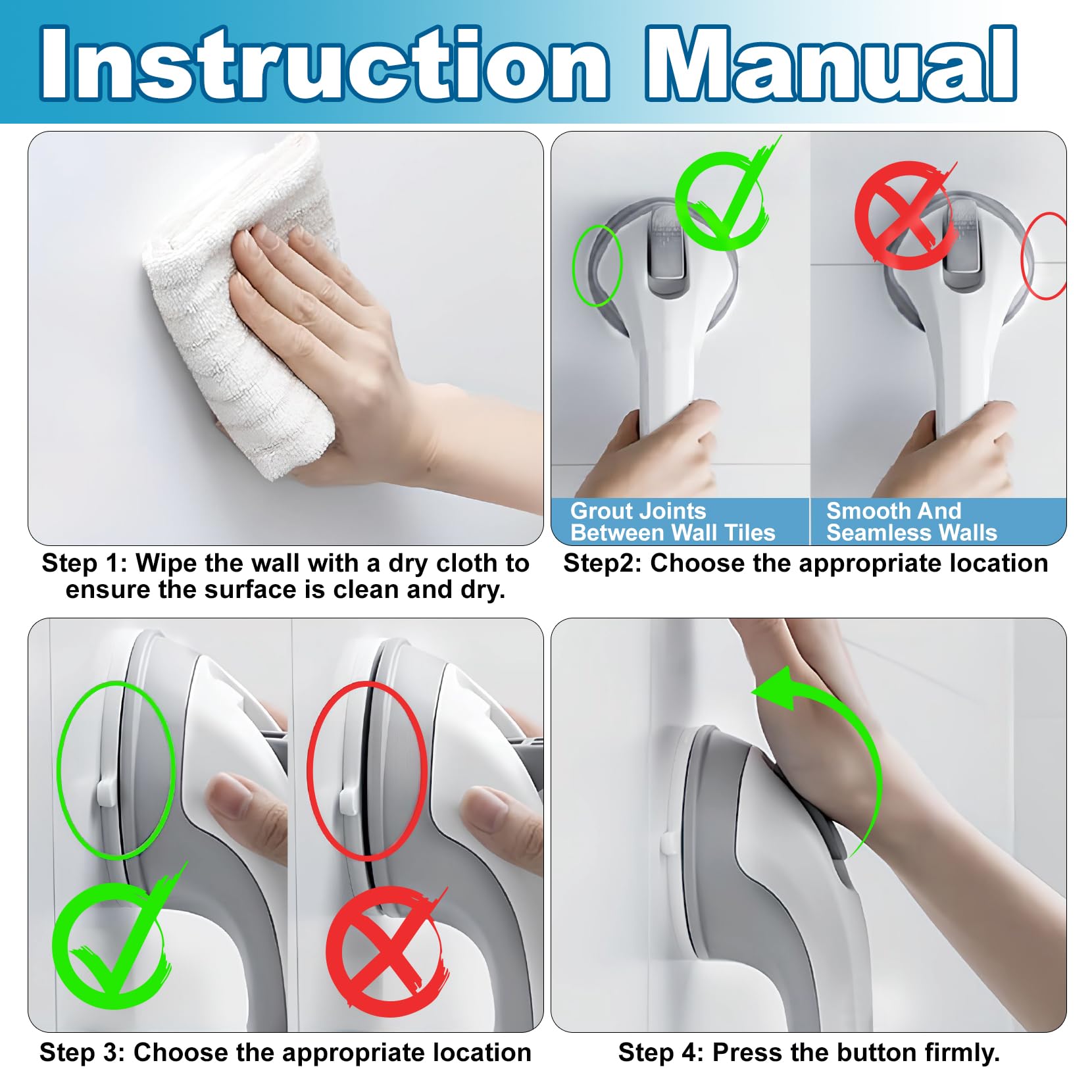 Instruction Manual

Step 1: Wipe the wall with a dry cloth to ensure the surface is clean and dry.

Grout Joints Between Wall Tiles

Smooth And Seamless Walls

Step2: Choose the appropriate location

Step 3: Choose the appropriate location

Step 4: Press the button firmly.