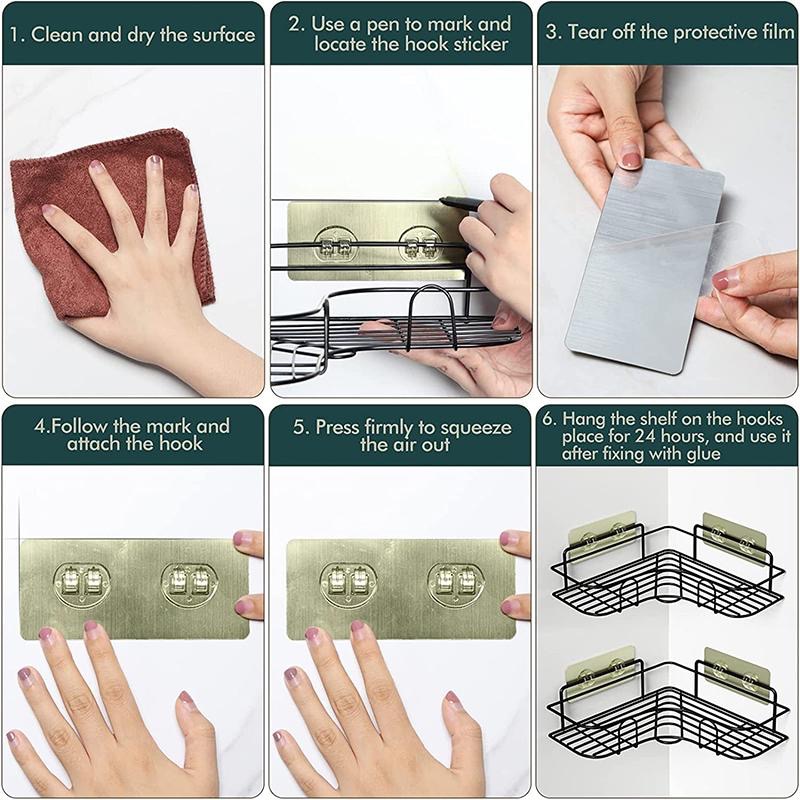 1. Clean and dry the surface

2. Use a pen to mark and locate the hook sticker

3. Tear off the protective film

4.Follow the mark and attach the hook

5. Press firmly to squeeze the air out

6. Hang the shelf on the hooks place for 24 hours, and use it after fixing with glue