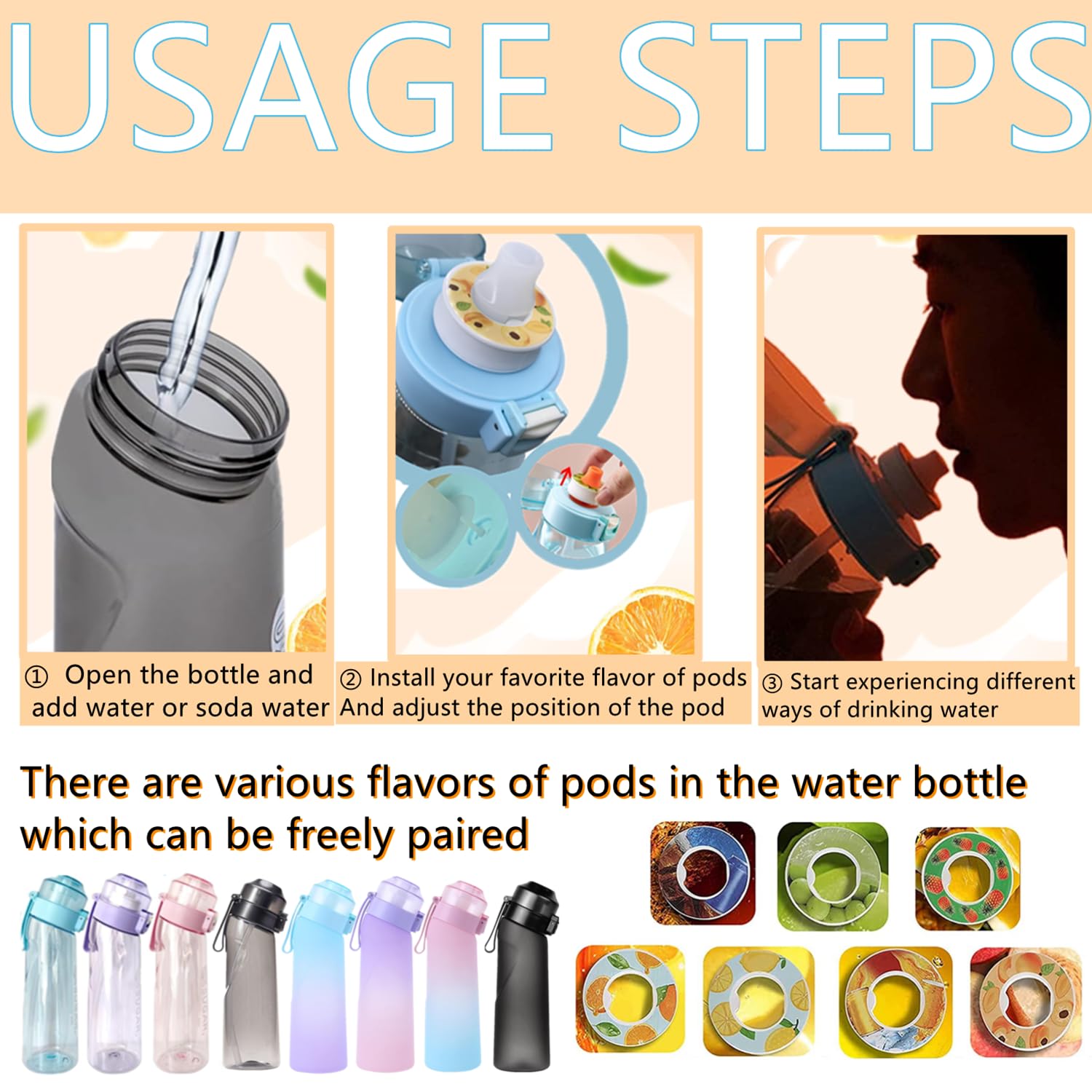 USAGE STEPS

① Open the bottle and add water or soda water

② Install your favorite flavor of pods And adjust the position of the pod

③ Start experiencing different ways of drinking water

There are various flavors of pods in the water bottle which can be freely paired