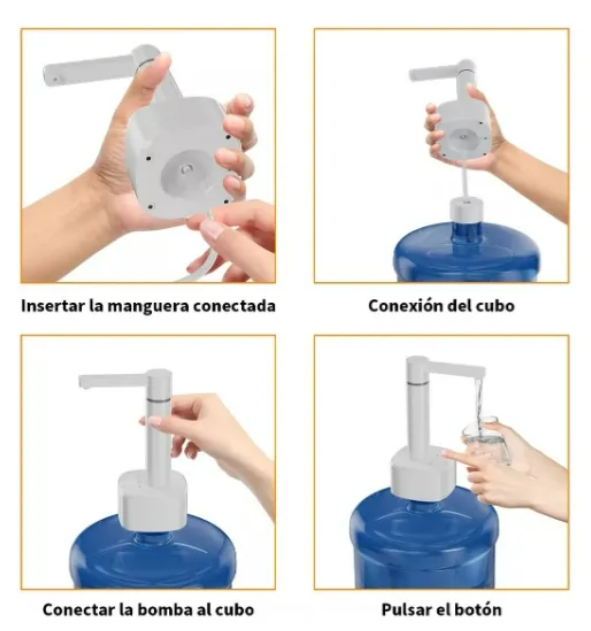 Insertar la manguera conectada

Conexión del cubo

Conectar la bomba al cubo

Pulsar el botón