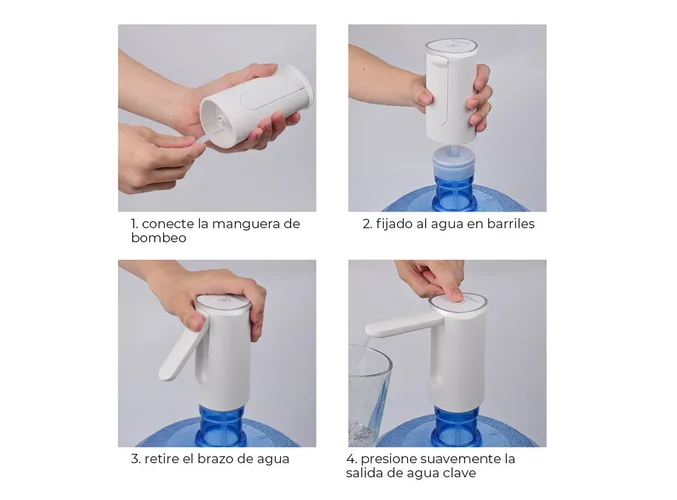 1. conecte la manguera de bombeo

2. fijado al agua en barriles

3. retire el brazo de agua

4. presione suavemente la salida de agua clave