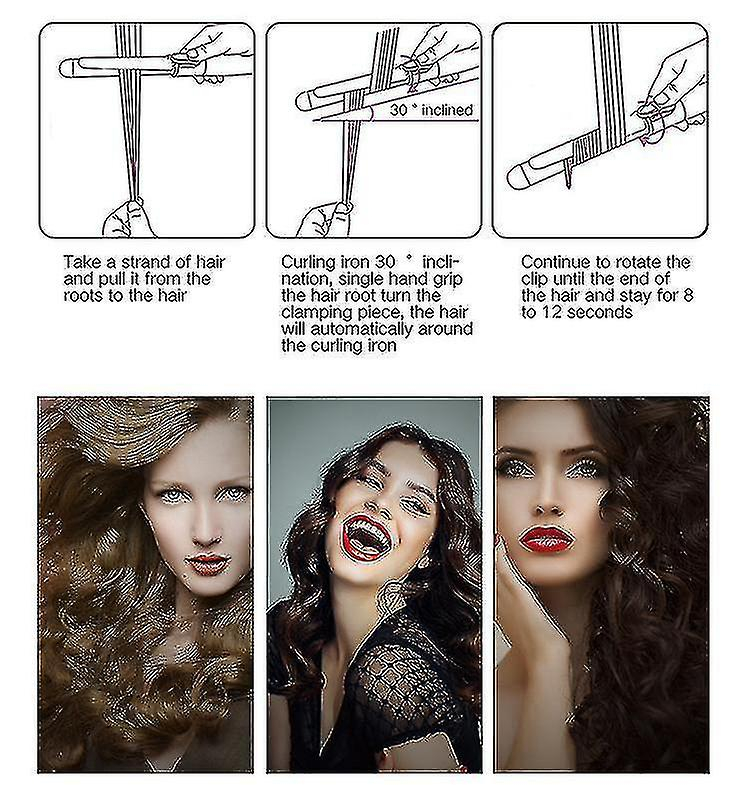 30 ° inclined

Take a strand of hair and pull it from the roots to the hair

Curling iron 30 ° inclination, single hand grip the hair root turn the clamping piece, the hair will automatically around the curling iron

Continue to rotate the clip until the end of the hair and stay for 8 to 12 seconds