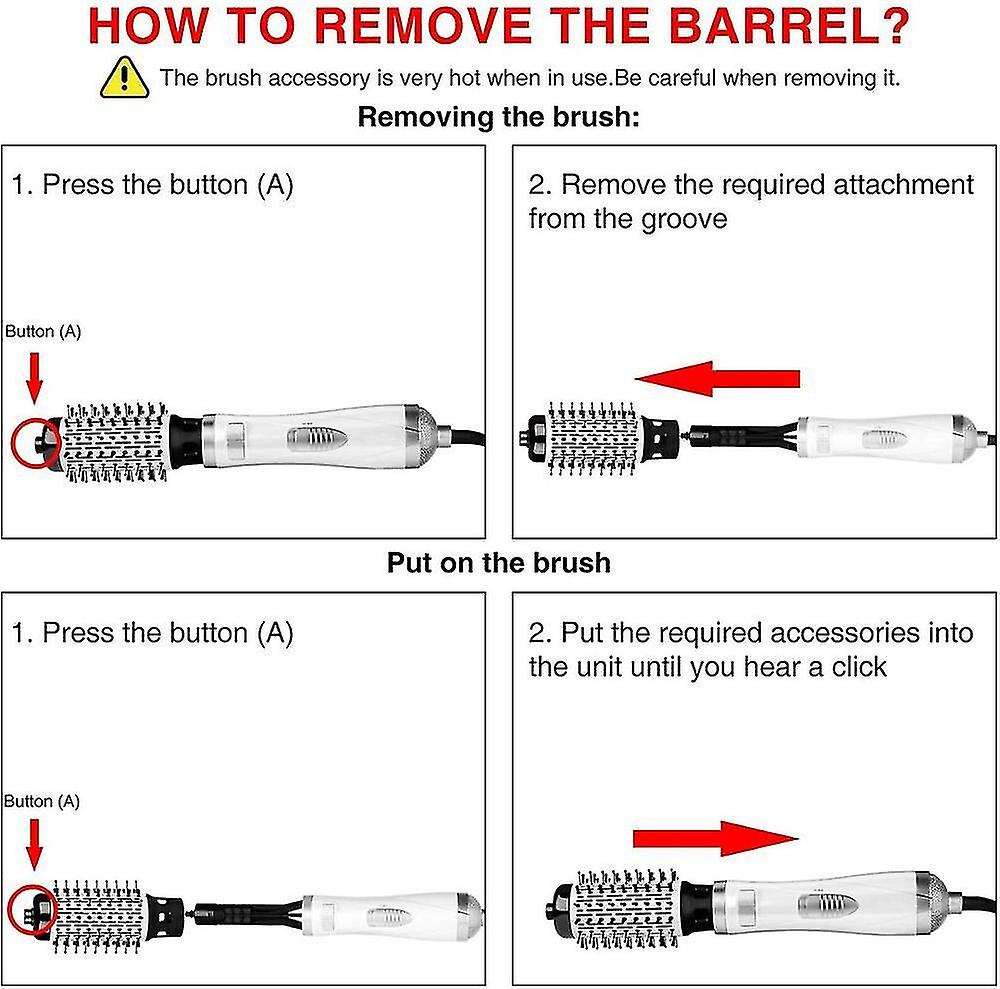 HOW TO REMOVE THE BARREL?

The brush accessory is very hot when in use.Be careful when removing it.

Removing the brush:

1. Press the button (A)

Button (A)

2. Remove the required attachment from the groove

Put on the brush

1. Press the button (A)

Button (A)

2. Put the required accessories into the unit until you hear a click