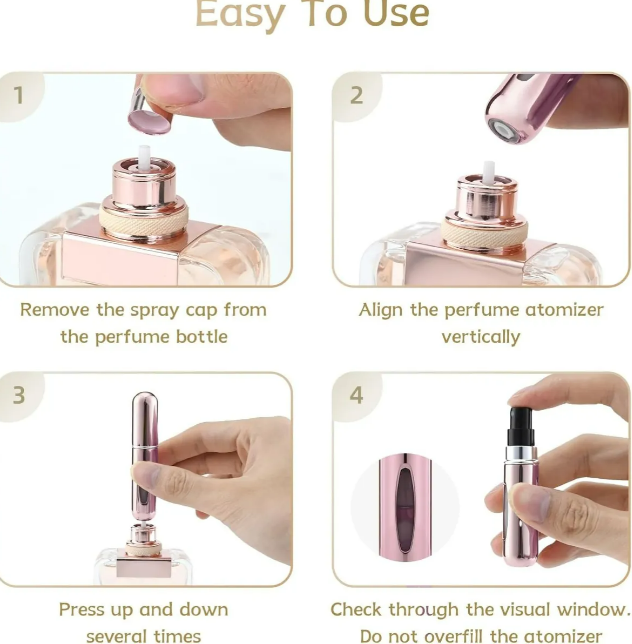 Easy To Use

1

Remove the spray cap from the perfume bottle

2

Align the perfume atomizer vertically

3

Press up and down several times

4

Check through the visual window. Do not overfill the atomizer