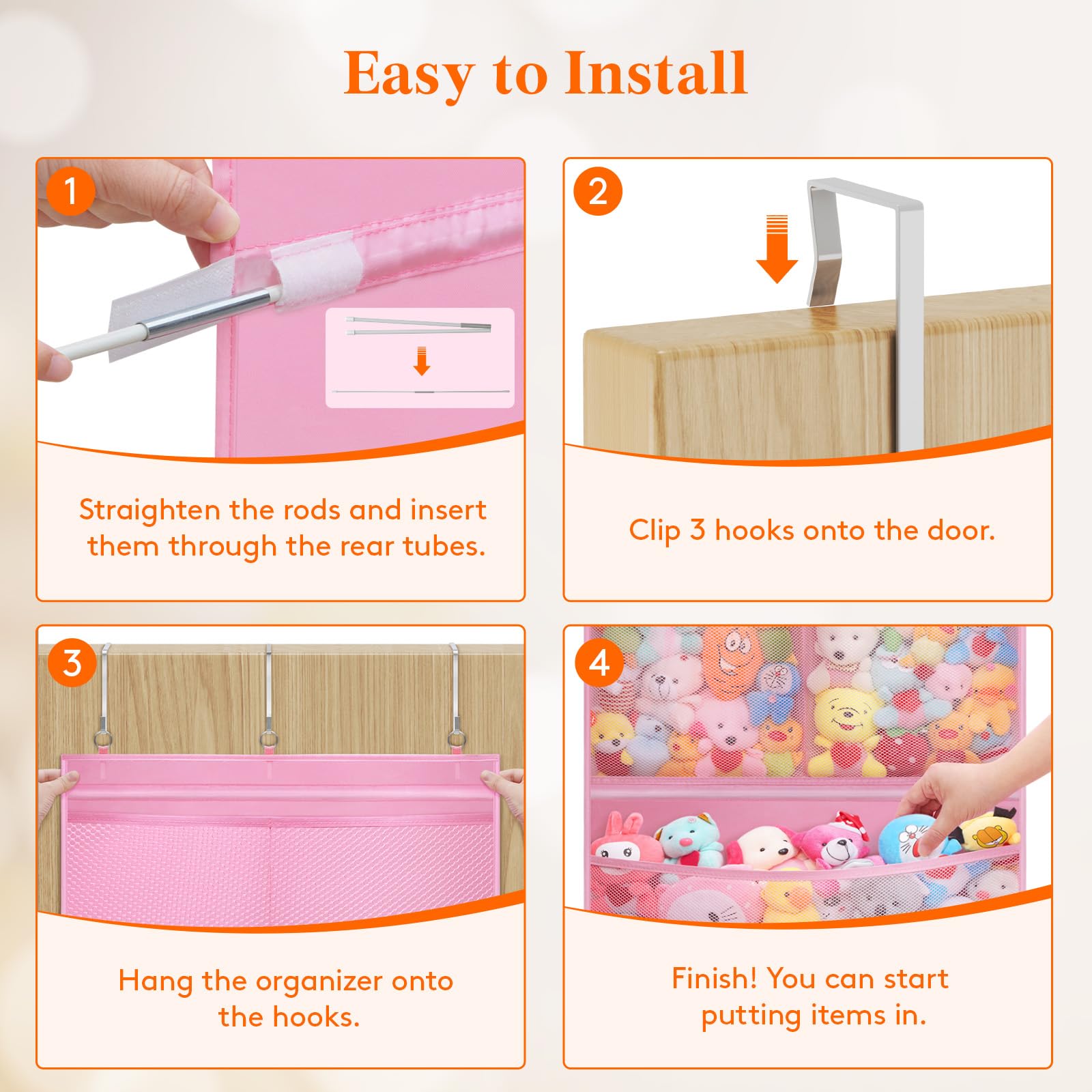 Easy to Install

1

Straighten the rods and insert them through the rear tubes.

2

Clip 3 hooks onto the door.

3

Hang the organizer onto the hooks.

4

Finish! You can start putting items in.