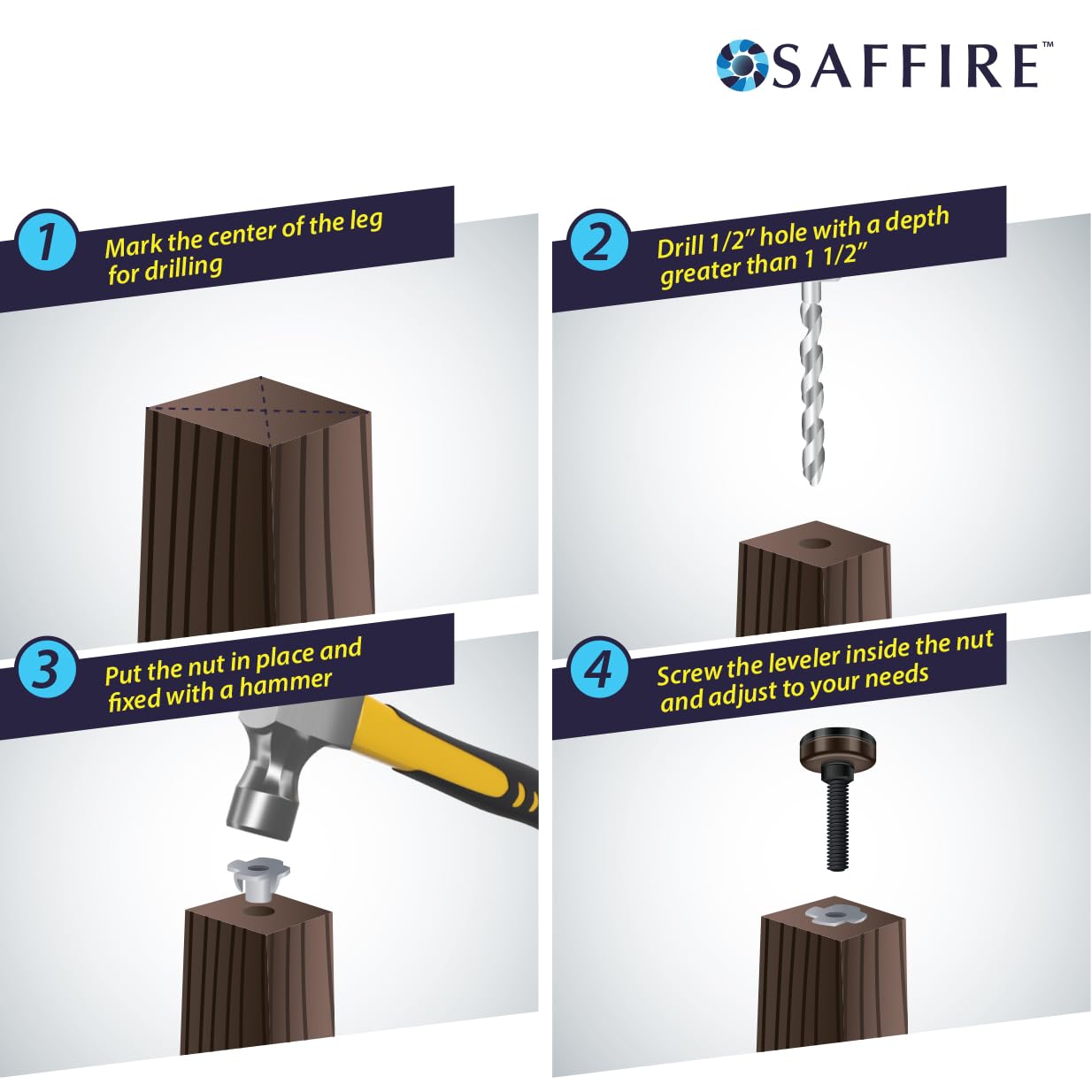 SAFFIRE™

1 Mark the center of the leg for drilling

2 Drill 1/2" hole with a depth greater than 1 1/2"

3 Put the nut in place and fixed with a hammer

4 Screw the leveler inside the nut and adjust to your needs