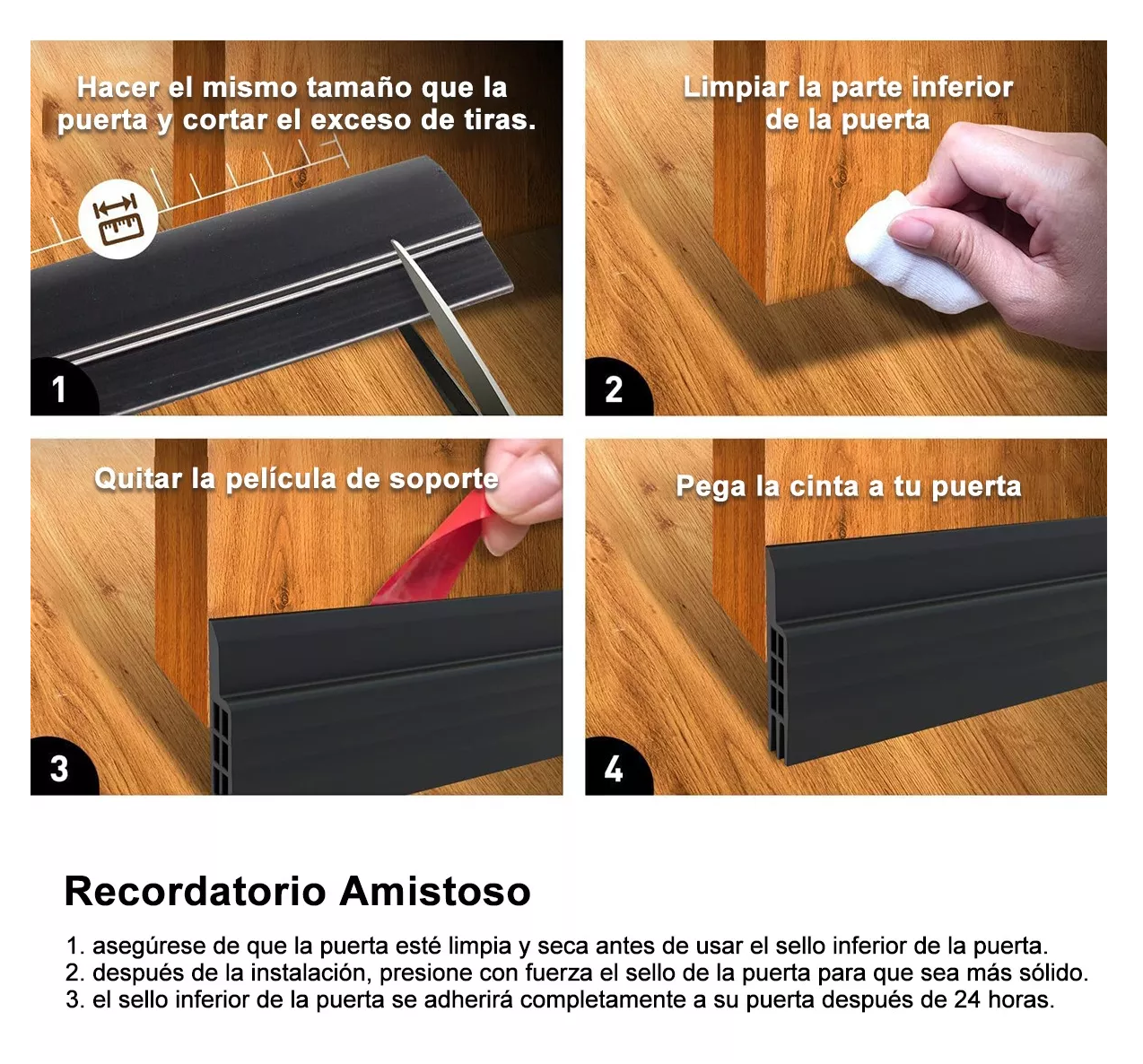 Hacer el mismo tamaño que la puerta y cortar el exceso de tiras.

1

Limpiar la parte inferior de la puerta

2

Quitar la película de soporte

3

Pega la cinta a tu puerta

4

Recordatorio Amistoso

1. asegúrese de que la puerta esté limpia y seca antes de usar el sello inferior de la puerta.
2. después de la instalación, presione con fuerza el sello de la puerta para que sea más sólido.
3. el sello inferior de la puerta se adherirá completamente a su puerta después de 24 horas.