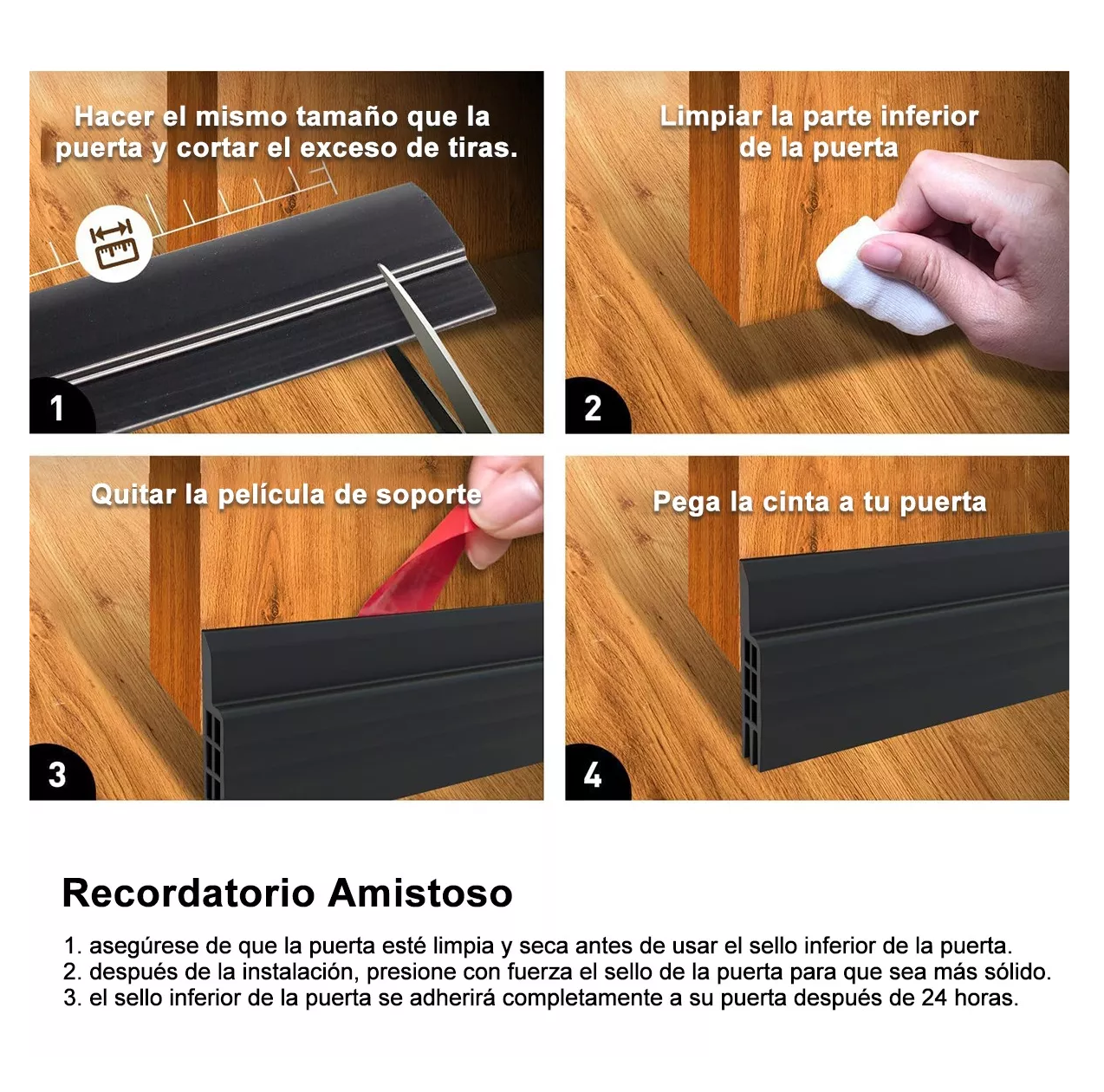 Hacer el mismo tamaño que la puerta y cortar el exceso de tiras.

1

Limpiar la parte inferior de la puerta

2

Quitar la película de soporte

3

Pega la cinta a tu puerta

4

Recordatorio Amistoso

1. asegúrese de que la puerta esté limpia y seca antes de usar el sello inferior de la puerta.
2. después de la instalación, presione con fuerza el sello de la puerta para que sea más sólido.
3. el sello inferior de la puerta se adherirá completamente a su puerta después de 24 horas.