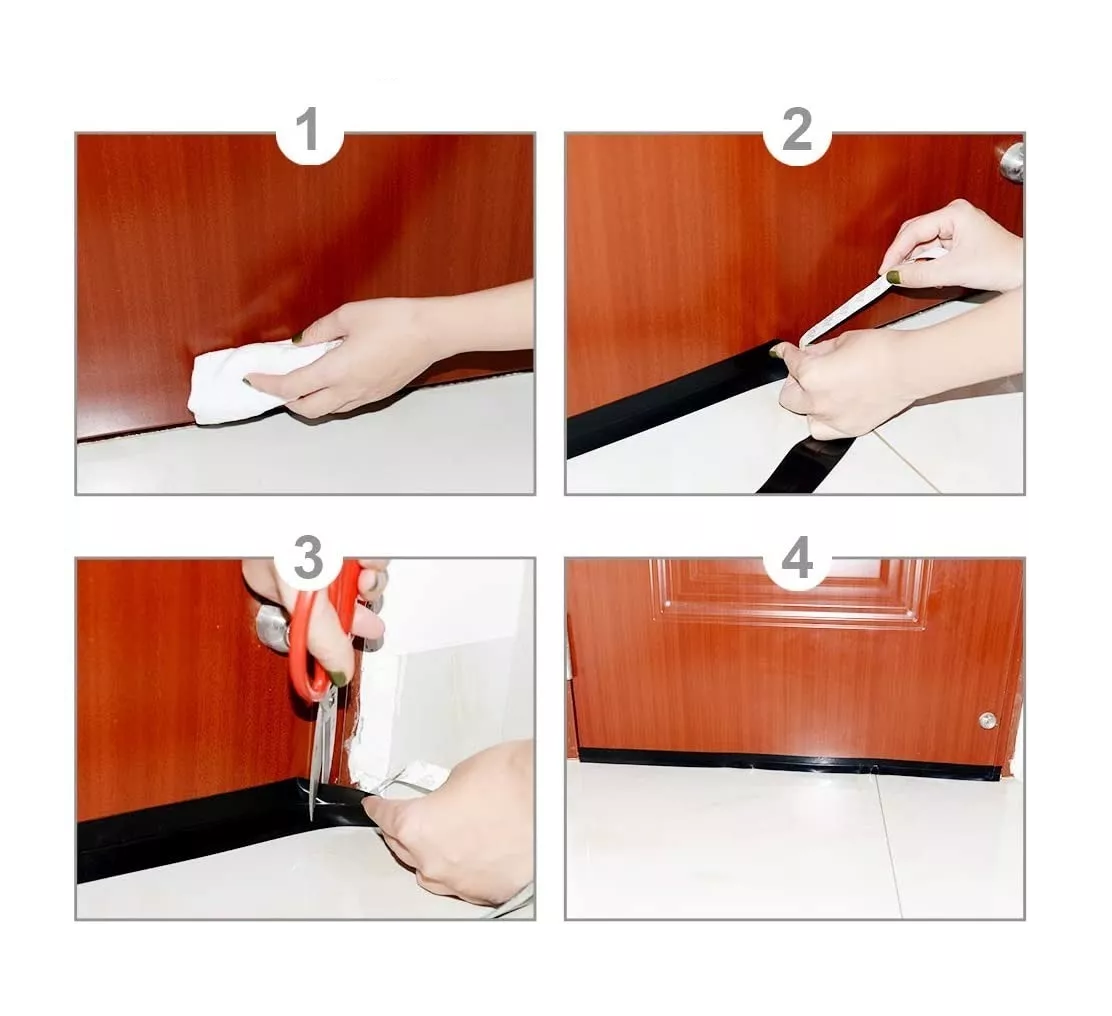 1

2

3

4