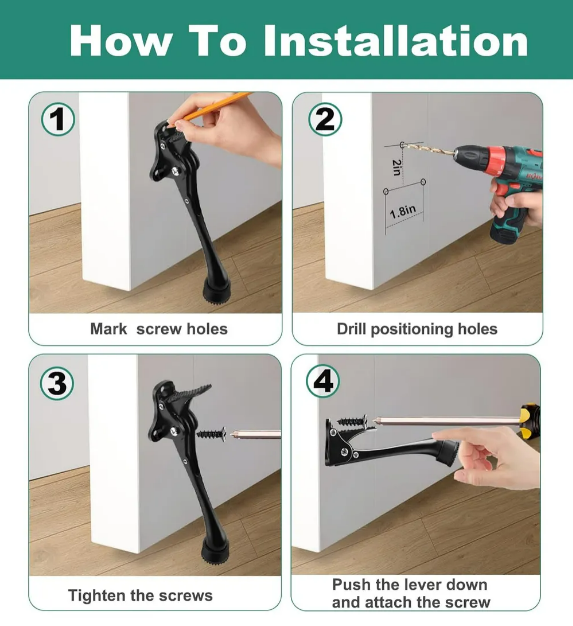 How To Installation

1

Mark screw holes

2

2in

1.8in

Drill positioning holes

3

Tighten the screws

4

Push the lever down and attach the screw