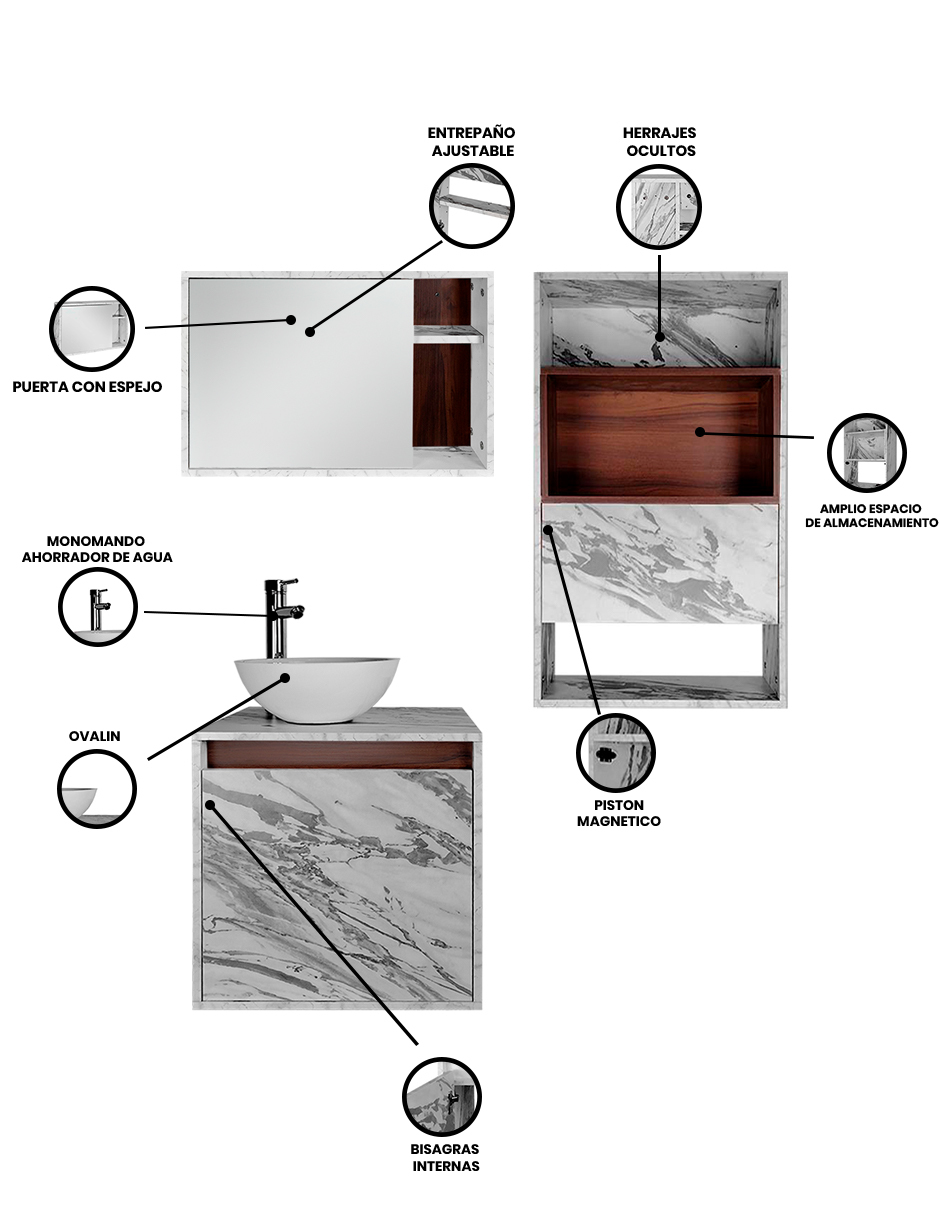 ENTREPAÑO AJUSTABLE

HERRAJES OCULTOS

PUERTA CON ESPEJO

AMPLIO ESPACIO DE ALMACENAMIENTO

MONOMANDO AHORRADOR DE AGUA

OVALIN

PISTON MAGNETICO

BISAGRAS INTERNAS