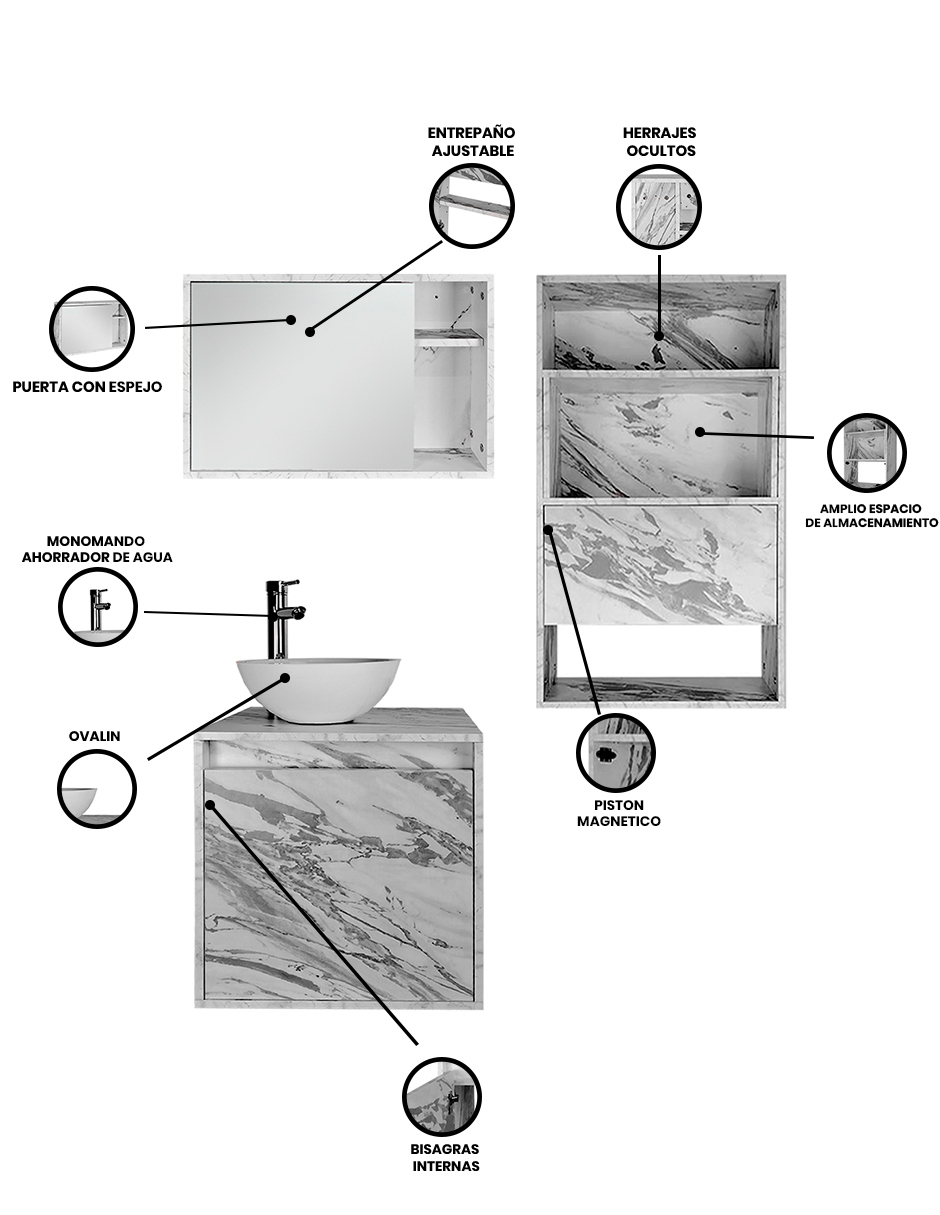 ENTREPAÑO AJUSTABLE

HERRAJES OCULTOS

PUERTA CON ESPEJO

AMPLIO ESPACIO DE ALMACENAMIENTO

MONOMANDO AHORRADOR DE AGUA

OVALIN

PISTON MAGNETICO

BISAGRAS INTERNAS