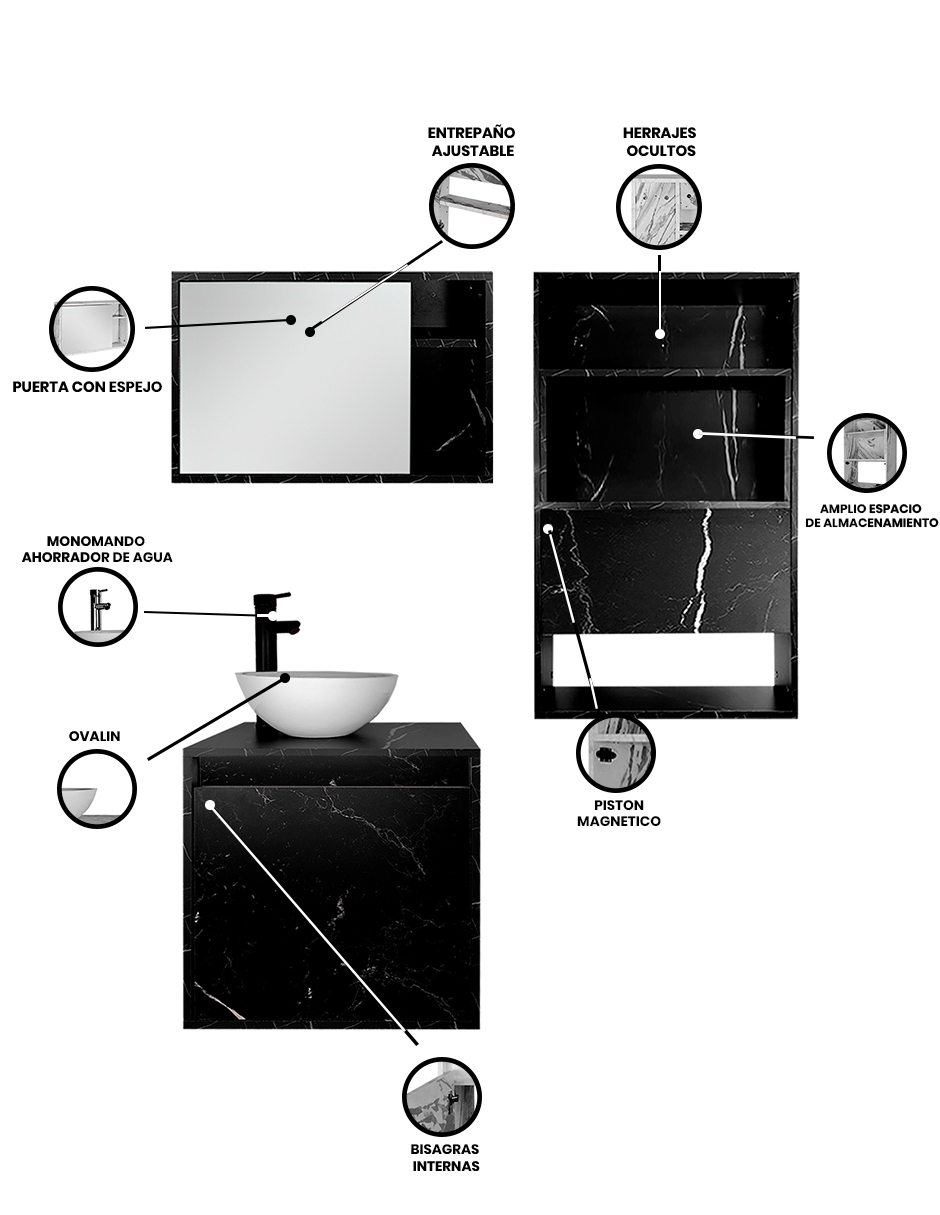 ENTREPAÑO AJUSTABLE

HERRAJES OCULTOS

PUERTA CON ESPEJO

AMPLIO ESPACIO DE ALMACENAMIENTO

MONOMANDO AHORRADOR DE AGUA

OVALIN

PISTON MAGNETICO

BISAGRAS INTERNAS