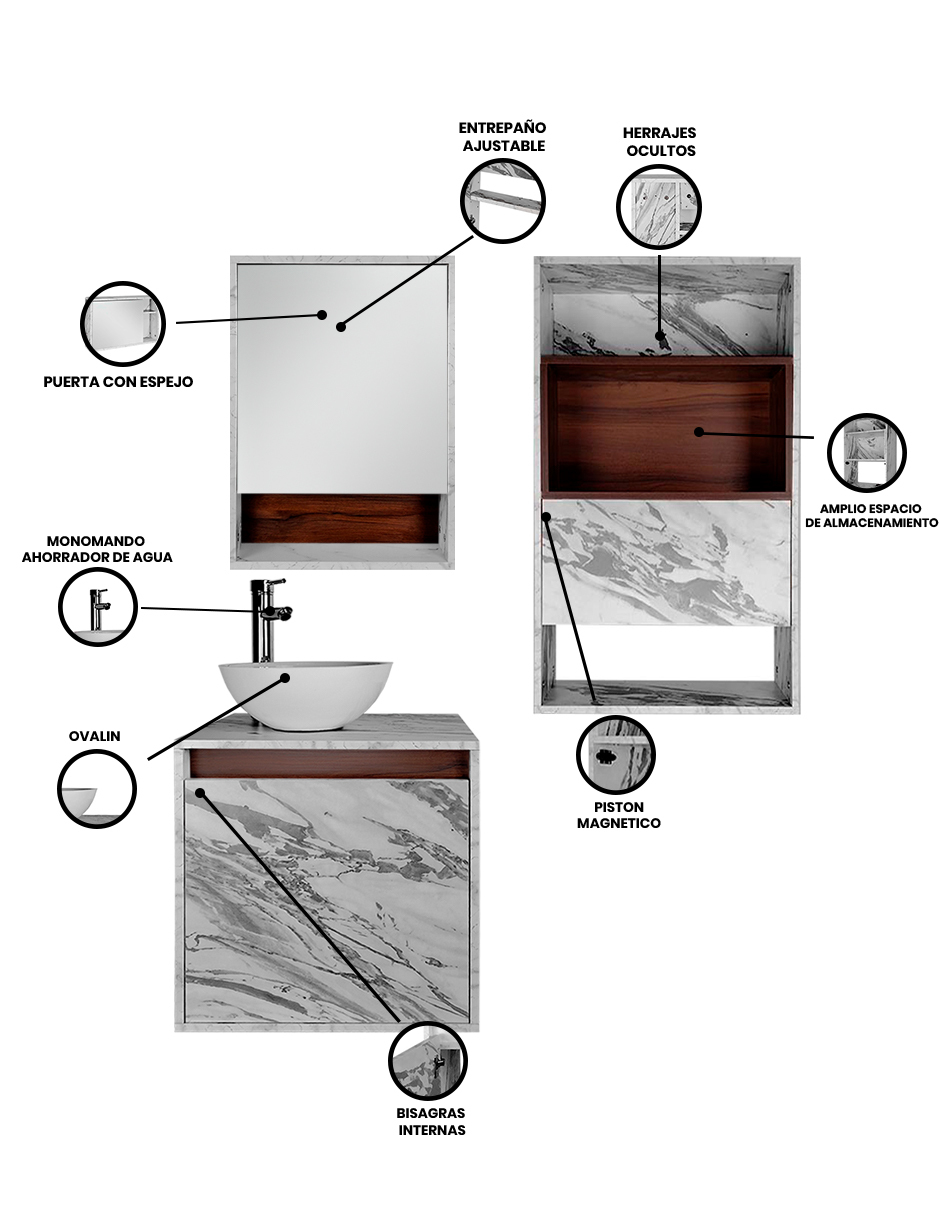 ENTREPAÑO AJUSTABLE

HERRAJES OCULTOS

PUERTA CON ESPEJO

AMPLIO ESPACIO DE ALMACENAMIENTO

MONOMANDO AHORRADOR DE AGUA

OVALIN

PISTON MAGNETICO

BISAGRAS INTERNAS