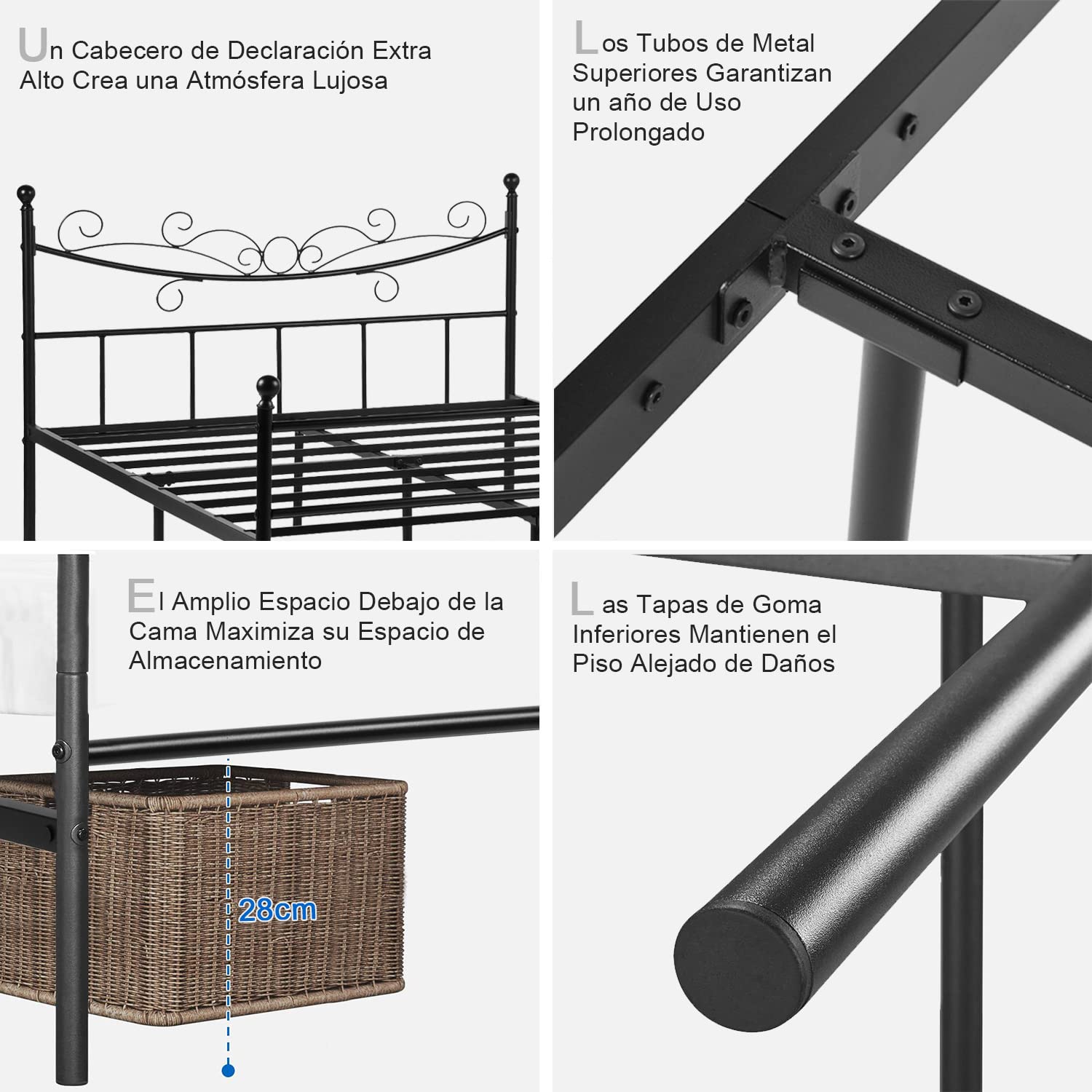 Un Cabecero de Declaración Extra Alto Crea una Atmósfera Lujosa

Los Tubos de Metal Superiores Garantizan un año de Uso Prolongado

El Amplio Espacio Debajo de la Cama Maximiza su Espacio de Almacenamiento

28cm

Las Tapas de Goma Inferiores Mantienen el Piso Alejado de Daños